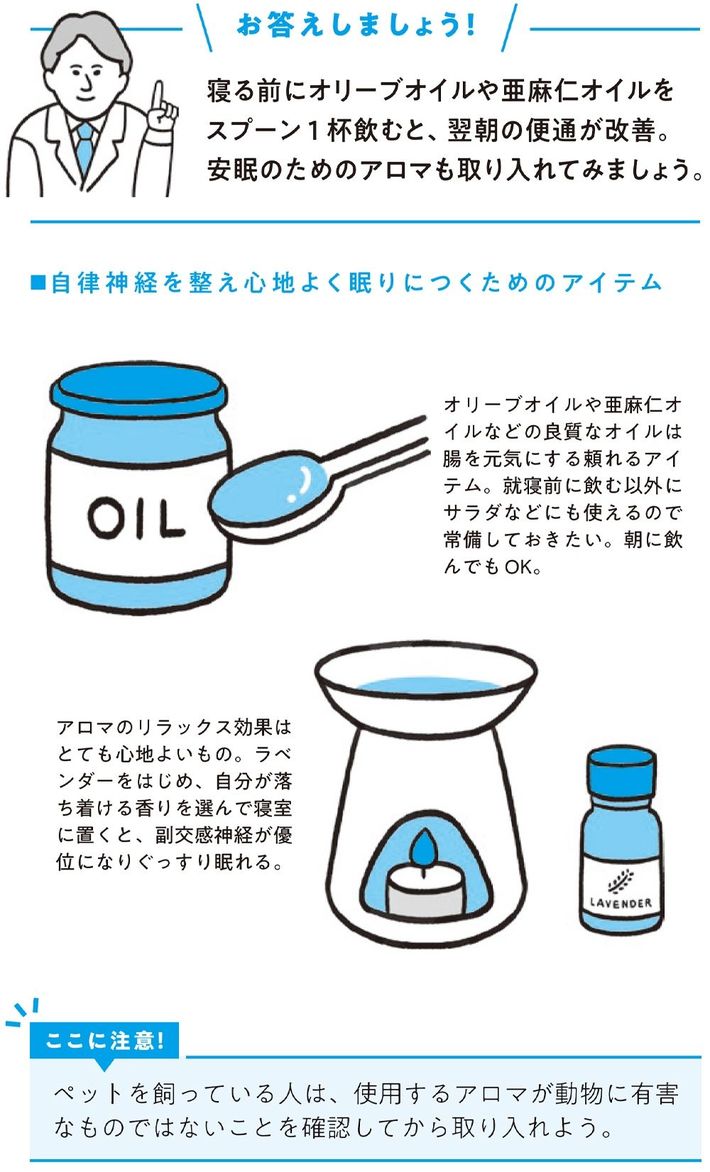 お答えしましょう!

寝る前にオリーブオイルや亜麻仁オイルをスプーン1杯飲むと、翌朝の便通が改善。安眠のためのアロマも取り入れてみましょう。

■自律神経を整え心地よく眠りにつくためのアイテム

OIL

オリーブオイルや亜麻仁オイルなどの良質なオイルは腸を元気にする頼れるアイテム。就寝前に飲む以外にサラダなどにも使えるので常備しておきたい。朝に飲んでもOK。

アロマのリラックス効果はとても心地よいもの。ラベンダーをはじめ、自分が落ち着ける香りを選んで寝室に置くと、副交感神経が優位になりぐっすり眠れる。

LAVENDER

ここに注意!

ペットを飼っている人は、使用するアロマが動物に有害なものではないことを確認してから取り入れよう。