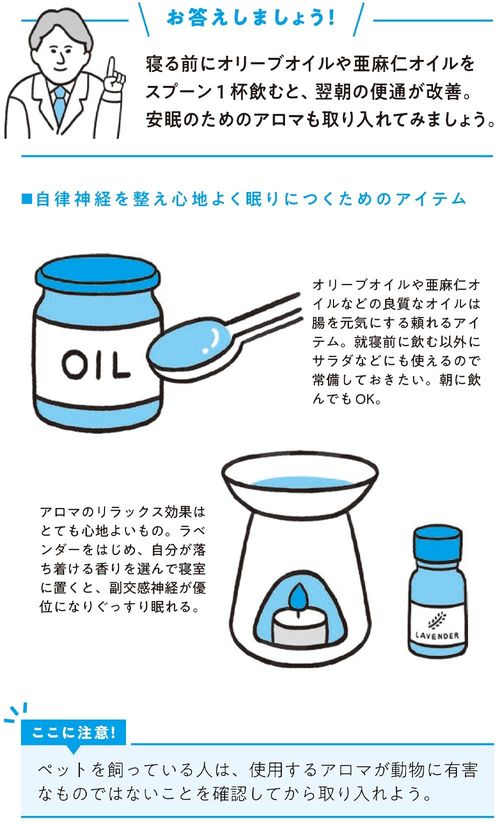 お答えしましょう!

寝る前にオリーブオイルや亜麻仁オイルをスプーン１杯飲むと、翌朝の便通が改善。安眠のためのアロマも取り入れてみましょう。

■自律神経を整え心地よく眠りにつくためのアイテム

OIL

オリーブオイルや亜麻仁オイルなどの良質なオイルは腸を元気にする頼れるアイテム。就寝前に飲む以外にサラダなどにも使えるので常備しておきたい。朝に飲んでもOK。

アロマのリラックス効果はとても心地よいもの。ラベンダーをはじめ、自分が落ち着ける香りを選んで寝室に置くと、副交感神経が優位になりぐっすり眠れる。

LAVENDER

ここに注意!

ペットを飼っている人は、使用するアロマが動物に有害なものではないことを確認してから取り入れよう。