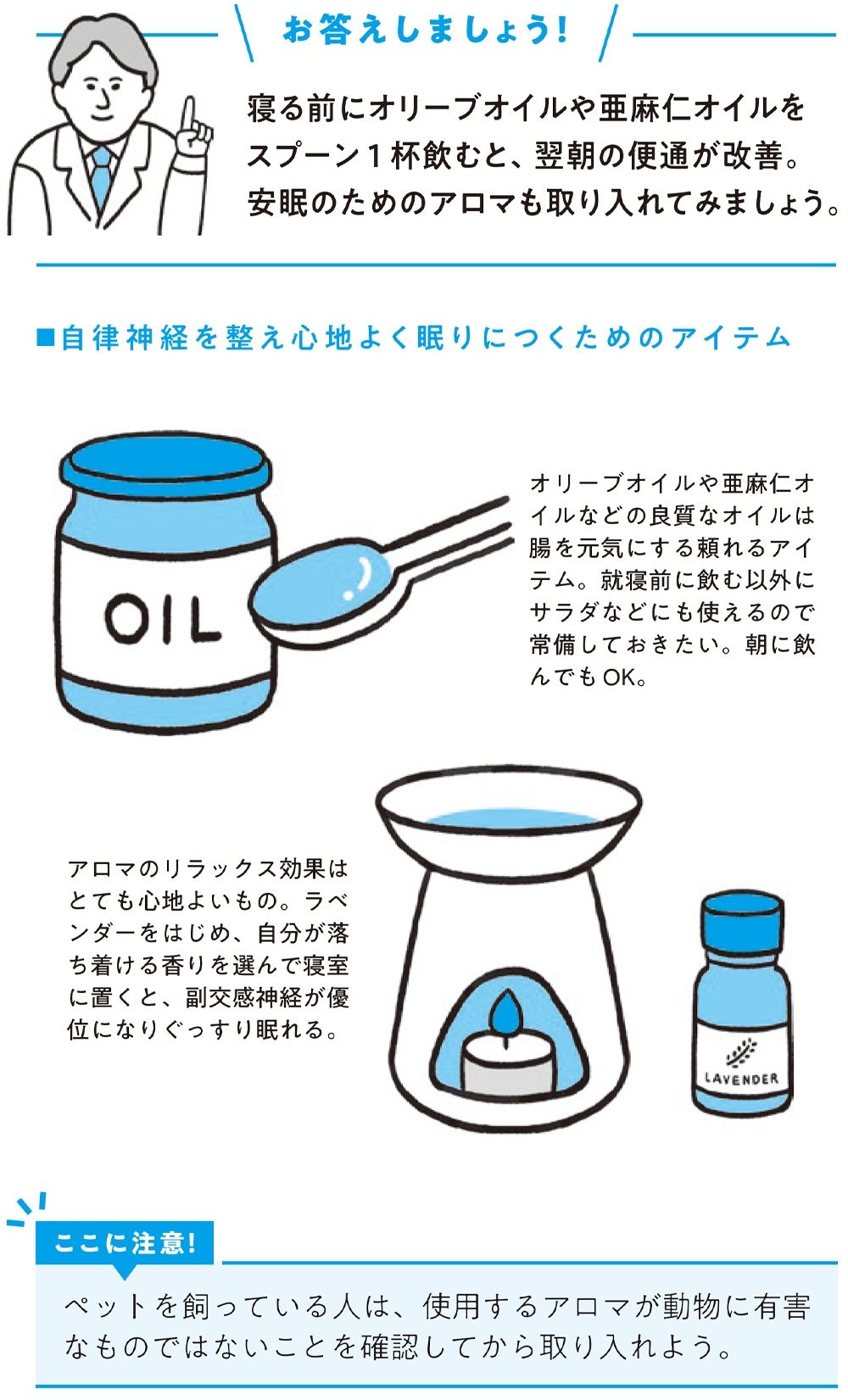 お答えしましょう!

寝る前にオリーブオイルや亜麻仁オイルをスプーン1杯飲むと、翌朝の便通が改善。安眠のためのアロマも取り入れてみましょう。

■自律神経を整え心地よく眠りにつくためのアイテム

OIL

オリーブオイルや亜麻仁オイルなどの良質なオイルは腸を元気にする頼れるアイテム。就寝前に飲む以外にサラダなどにも使えるので常備しておきたい。朝に飲んでもOK。

アロマのリラックス効果はとても心地よいもの。ラベンダーをはじめ、自分が落ち着ける香りを選んで寝室に置くと、副交感神経が優位になりぐっすり眠れる。

LAVENDER

ここに注意!

ペットを飼っている人は、使用するアロマが動物に有害なものではないことを確認してから取り入れよう。