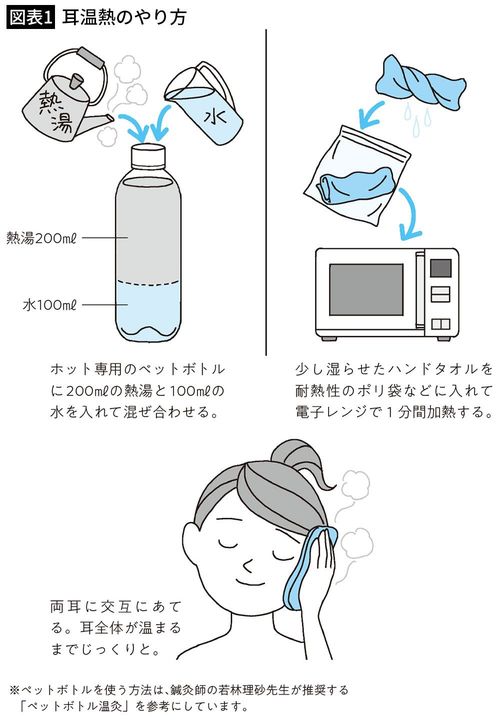 図表1 耳温熱のやり方

熱湯

水

熱湯200mℓ

水100mℓ

ホット専用のペットボトルに200mℓの熱湯と100mℓの水を入れて混ぜ合わせる。

少し湿らせたハンドタオルを耐熱性のポリ袋などに入れて電子レンジで１分間加熱する。

両耳に交互にあてる。耳全体が温まるまでじっくりと。

※ペットボトルを使う方法は、鍼灸師の若林理砂先生が推奨する「ペットボトル温灸」を参考にしています。