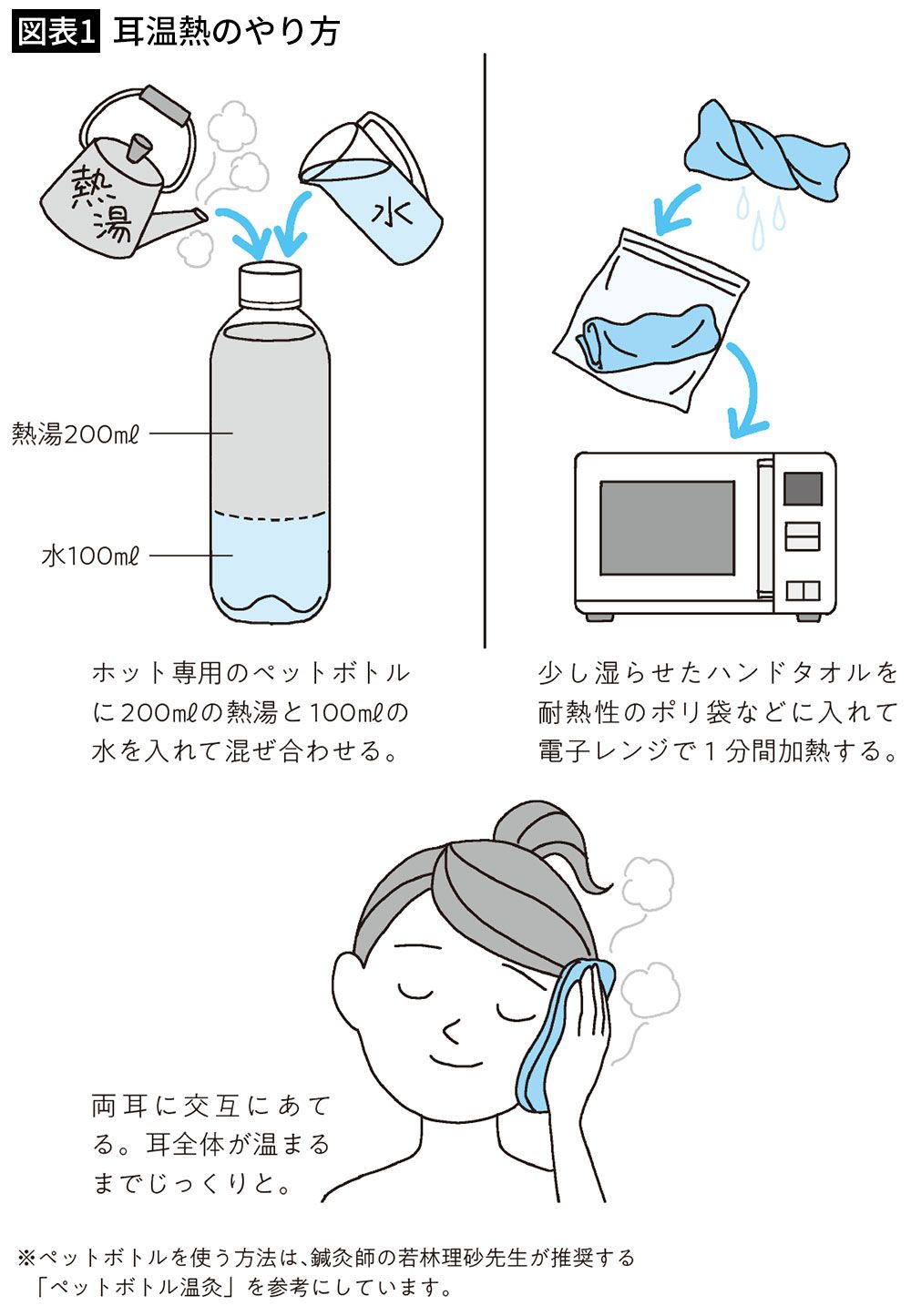 図表1 耳温熱のやり方

熱湯

水

熱湯200mℓ

水100mℓ

ホット専用のペットボトルに200mℓの熱湯と100mℓの水を入れて混ぜ合わせる。

少し湿らせたハンドタオルを耐熱性のポリ袋などに入れて電子レンジで1分間加熱する。

両耳に交互にあてる。耳全体が温まるまでじっくりと。

※ペットボトルを使う方法は、鍼灸師の若林理砂先生が推奨する「ペットボトル温灸」を参考にしています。