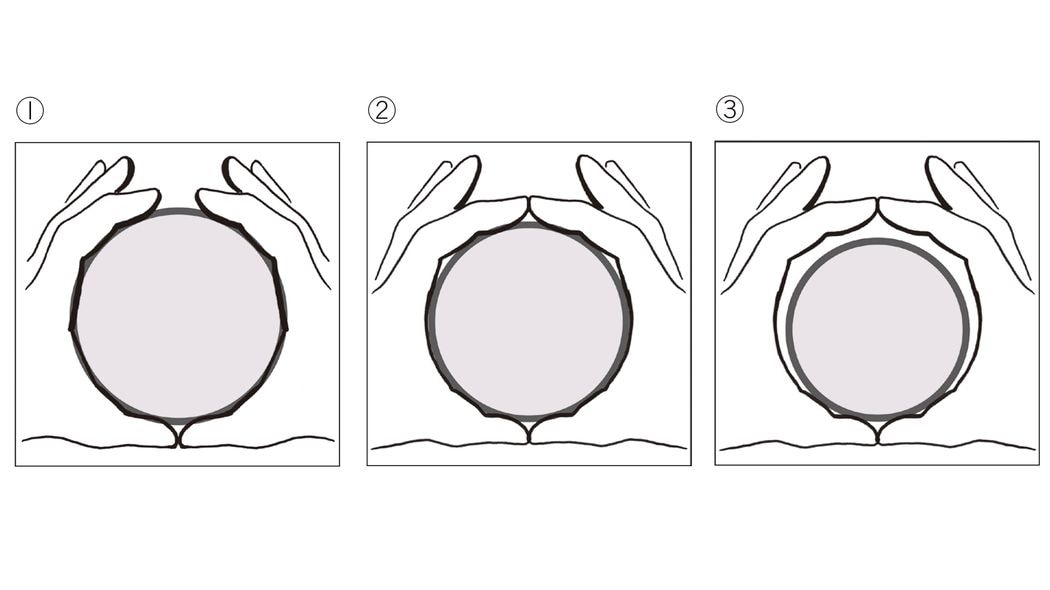 ①

②

③