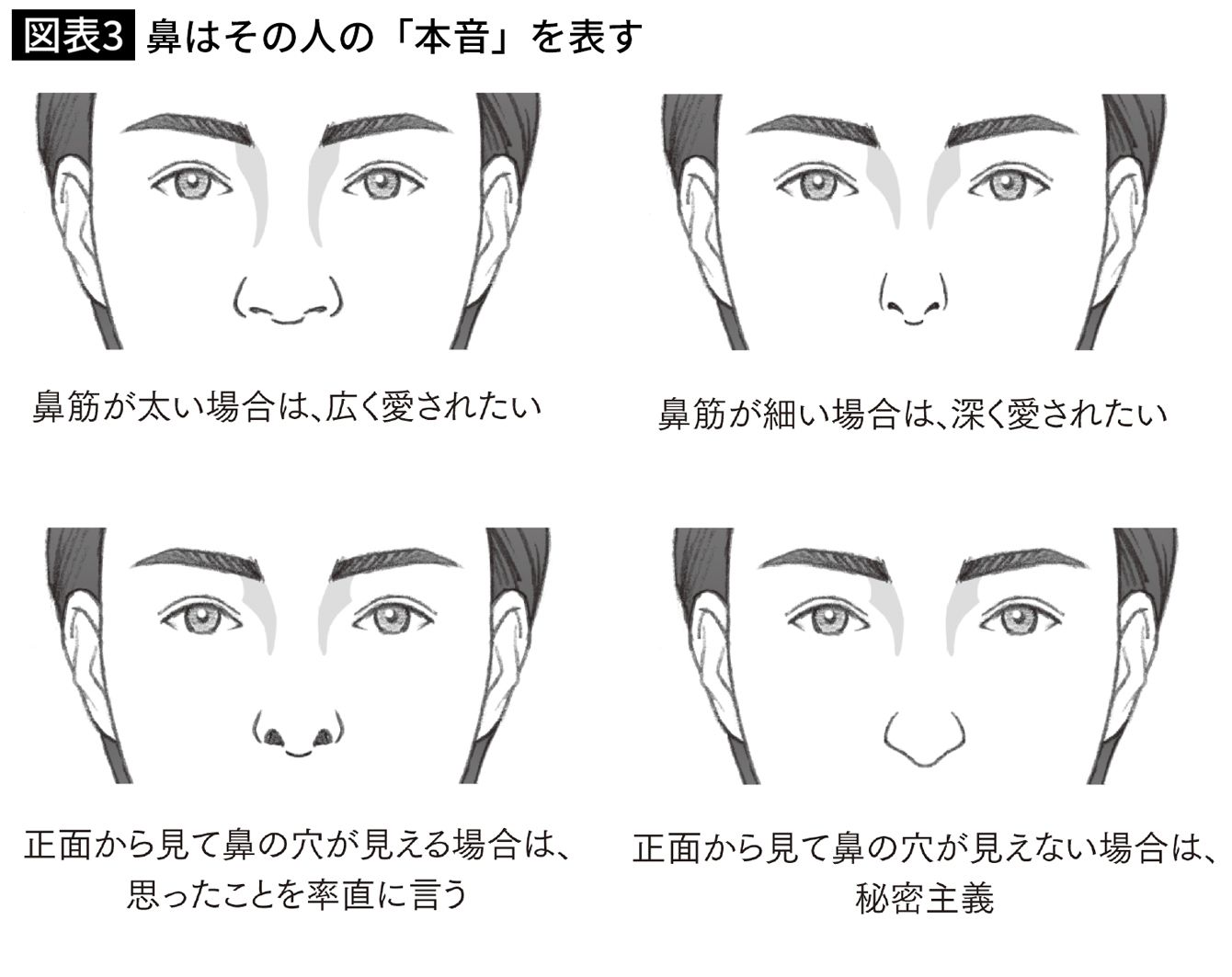 図表3 鼻はその人の「本音」を表す

鼻筋が太い場合は、広く愛されたい

鼻筋が細い場合は、深く愛されたい

正面から見て鼻の穴が見える場合は、思ったことを率直に言う

正面から見て鼻の穴が見えない場合は、秘密主義