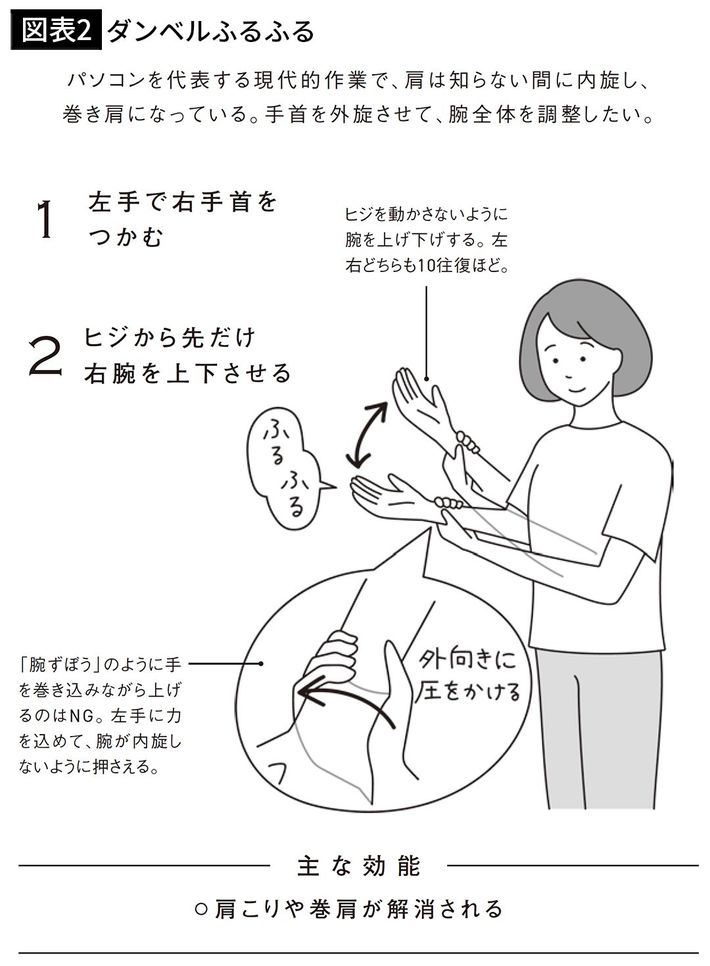 図表2 ダンベルふるふる

パソコンを代表する現代的作業で、肩は知らない間に内旋し、巻き肩になっている。手首を外旋させて、腕全体を調整したい。

1 左手で右手首をつかむ

ヒジを動かさないように腕を上げ下げする。左右どちらも10往復ほど。

2 ヒジから先だけ右腕を上下させる

ふるふる

「腕ずぼう」のように手を巻き込みながら上げるのはNG。左手に力を込めて、腕が内旋しないように押さえる。

外向きに圧をかける

主な効能

○肩こりや巻肩が解消される