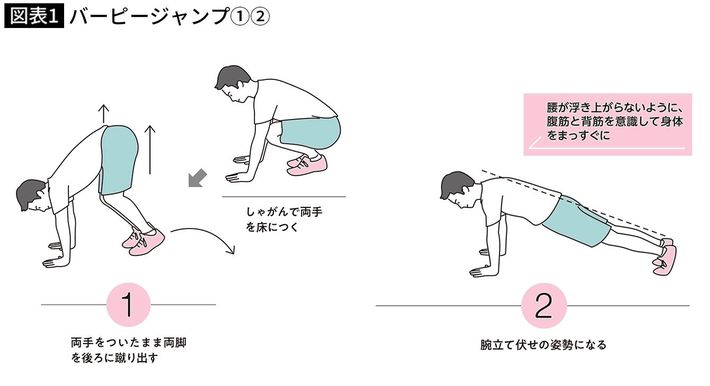 図表1 バーピージャンプ①②

しゃがんで両手を床につく

腰が浮き上がらないように、腹筋と背筋を意識して身体をまっすぐに

1

両手をついたまま両脚を後ろに蹴り出す

2

腕立て伏せの姿勢になる