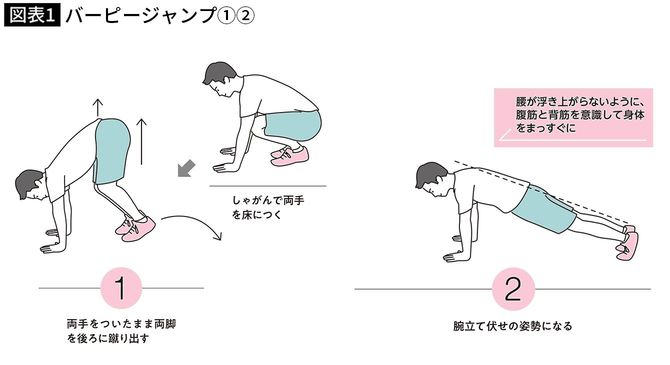 図表1 バーピージャンプ①②

しゃがんで両手を床につく

1

両手をついたまま両脚を後ろに蹴り出す

腰が浮き上がらないように、腹筋と背筋を意識して身体をまっすぐに

2

腕立て伏せの姿勢になる