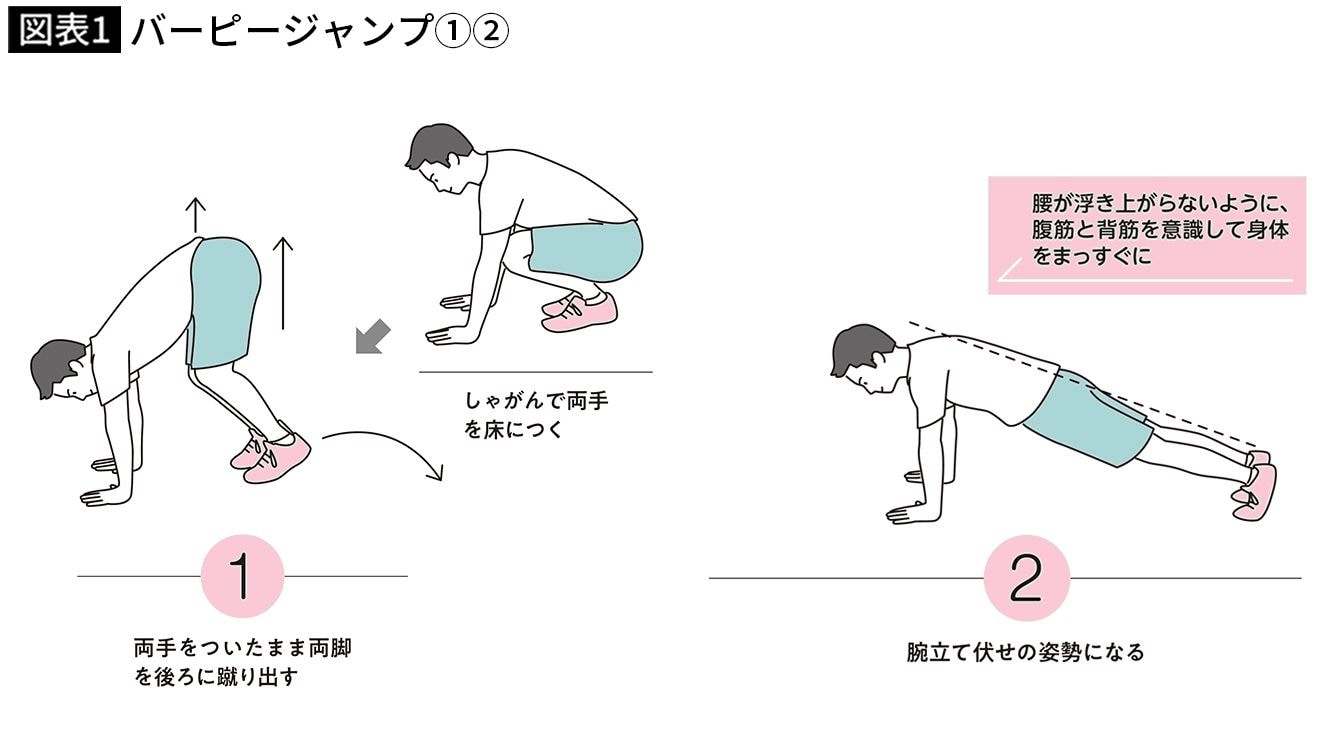 図表1 バーピージャンプ①②

しゃがんで両手を床につく

1

両手をついたまま両脚を後ろに蹴り出す

腰が浮き上がらないように、腹筋と背筋を意識して身体をまっすぐに

2

腕立て伏せの姿勢になる