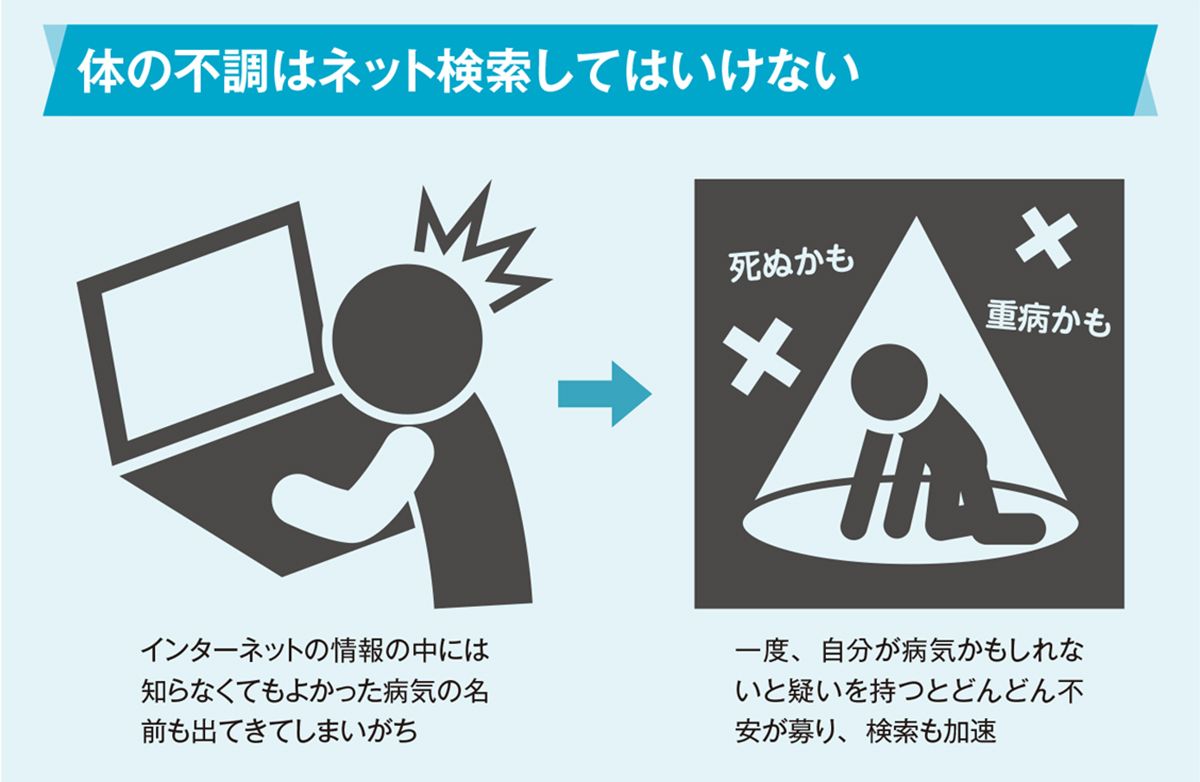 体の不調はネット検索してはいけない

死ぬかも

重病かも

インターネットの情報の中には知らなくてもよかった病気の名前も出てきてしまいがち

一度、自分が病気かもしれないと疑いを持つとどんどん不安が募り、検索も加速