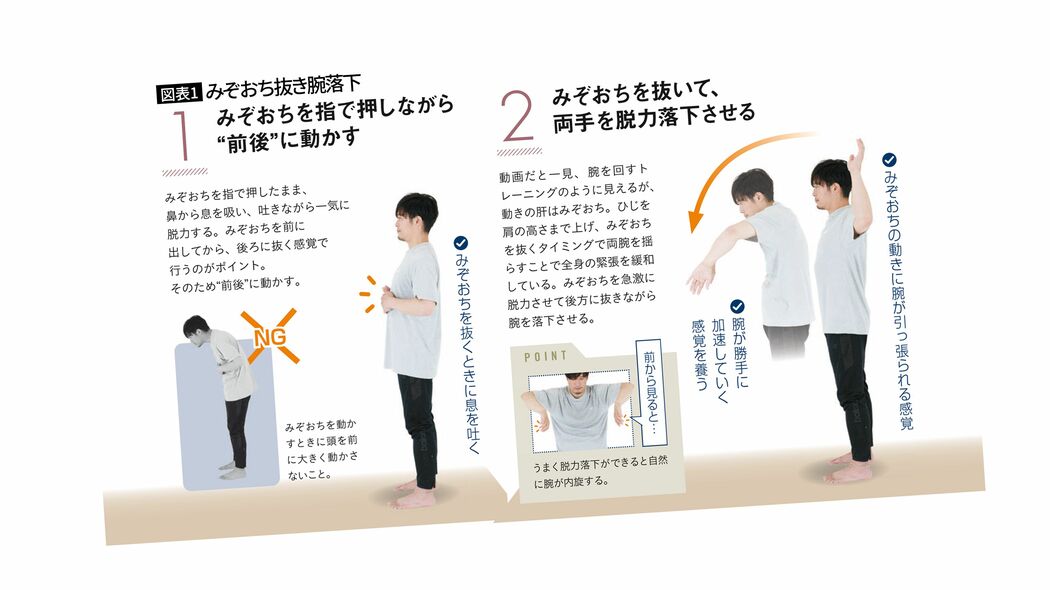 図表1 みぞおち抜き腕落下

1 みぞおちを指で押しながら“前後”に動かす

みぞおちを指で押したまま、鼻から息を吸い、吐きながら一気に脱力する。みぞおちを前に出してから、後ろに抜く感覚で行うのがポイント。そのため“前後”に動かす。

NG

みぞおちを動かすときに頭を前に大きく動かさないこと。

みぞおちを抜くときに息を吐く

2 みぞおちを抜いて、両手を脱力落下させる

動画だと一見、腕を回すトレーニングのように見えるが、動きの肝はみぞおち。ひじを肩の高さまで上げ、みぞおちを抜くタイミングで両腕を揺らすことで全身の緊張を緩和している。みぞおちを急激に脱力させて後方に抜きながら腕を落下させる。

POINT

前から見ると…

うまく脱力落下ができると自然に腕が内旋する。

腕が勝手に加速していく感覚を養う

みぞおちの動きに腕が引っ張られる感覚