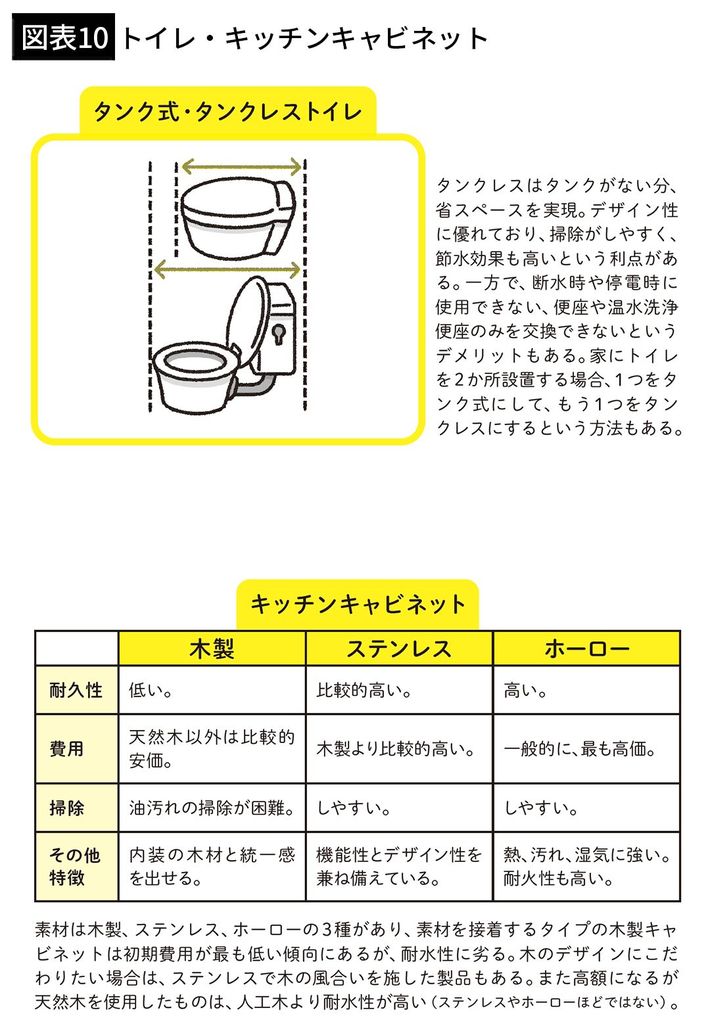 図表10 トイレ・キッチンキャビネット

タンク式・タンクレストイレ

タンクレスはタンクがない分、省スペースを実現。デザイン性に優れており、掃除がしやすく、節水効果も高いという利点がある。一方で、断水時や停電時に使用できない、便座や温水洗浄便座のみを交換できないというデメリットもある。家にトイレを2か所設置する場合、1つをタンク式にして、もう1つをタンクレスにするという方法もある。

キッチンキャビネット

| | 木製 | ステンレス | ホーロー |
|---|---|---|---|
| 耐久性 | 低い。 | 比較的高い。 | 高い。 |
| 費用 | 天然木以外は比較的安価。 | 木製より比較的高い。 | 一般的に、最も高価。 |
| 掃除 | 油汚れの掃除が困難。 | しやすい。 | しやすい。 |
| その他特徴 | 内装の木材と統一感を出せる。 | 機能性とデザイン性を兼ね備えている。 | 熱、汚れ、湿気に強い。耐火性も高い。 |

素材は木製、ステンレス、ホーローの3種があり、素材を接着するタイプの木製キャビネットは初期費用が最も低い傾向にあるが、耐水性に劣る。木のデザインにこだわりたい場合は、ステンレスで木の風合いを施した製品もある。また高額になるが天然木を使用したものは、人工木より耐水性が高い（ステンレスやホーローほどではない）。