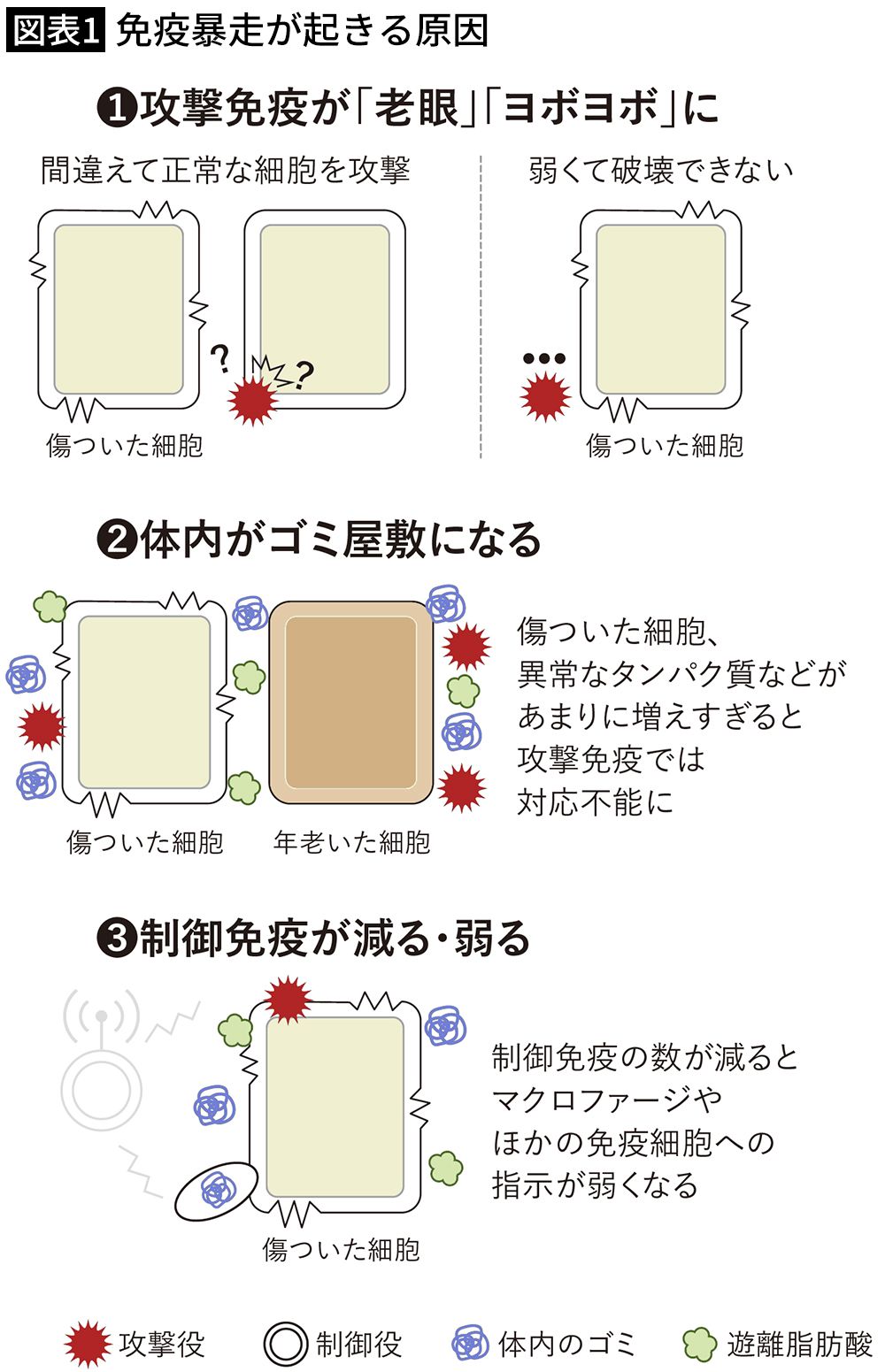 図表1 免疫暴走が起きる原因

❶攻撃免疫が「老眼」「ヨボヨボ」に

間違えて正常な細胞を攻撃

?

?

傷ついた細胞

弱くて破壊できない

•••

傷ついた細胞

❷体内がゴミ屋敷になる

傷ついた細胞

年老いた細胞

傷ついた細胞、異常なタンパク質などがあまりに増えすぎると攻撃免疫では対応不能に

❸制御免疫が減る・弱る

傷ついた細胞

制御免疫の数が減るとマクロファージやほかの免疫細胞への指示が弱くなる

攻撃役 制御役 体内のゴミ 遊離脂肪酸