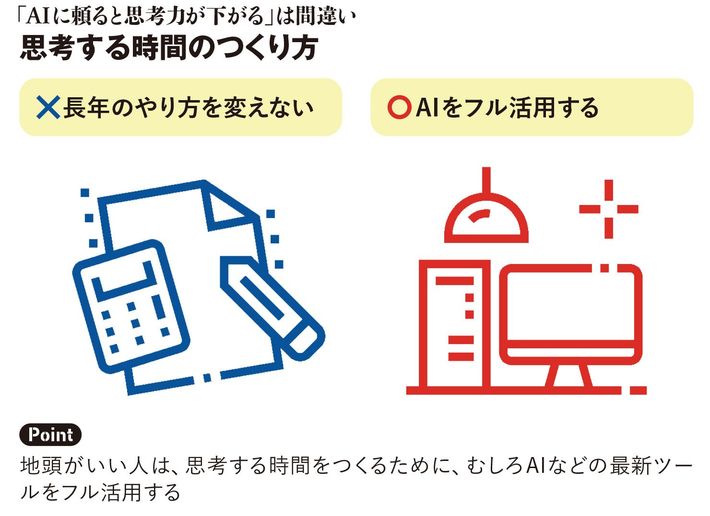 「AIに頼ると思考力が下がる」は間違い
思考する時間のつくり方

×長年のやり方を変えない

○AIをフル活用する

Point
地頭がいい人は、思考する時間をつくるために、むしろAIなどの最新ツールをフル活用する