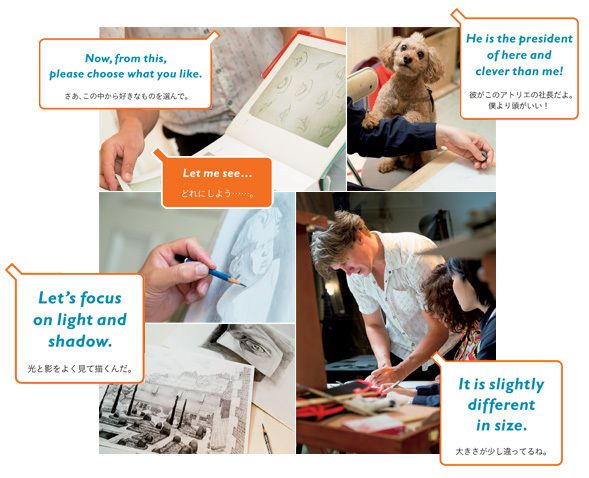 Now, from this, please choose what you like.

さあ、この中から好きなものを選んで。

He is the president of here and clever than me!

彼がこのアトリエの社長だよ。僕より頭がいい！

Let me see…

どれにしよう……。

Let's focus on light and shadow.

光と影をよく見て描くんだ。

It is slightly different in size.

大きさが少し違ってるね。