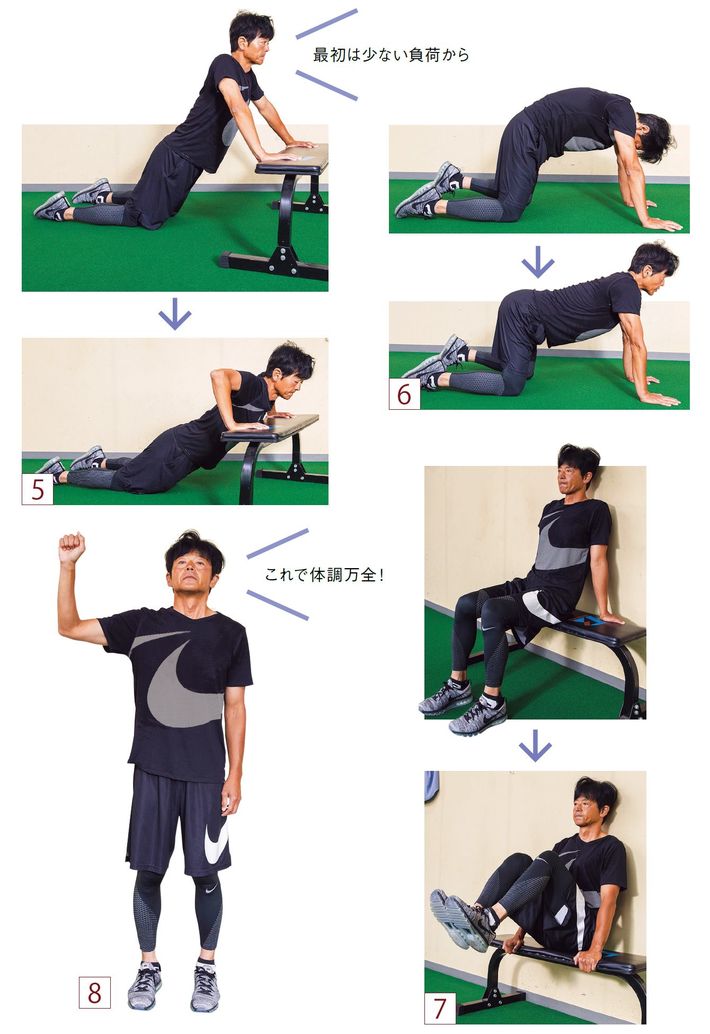 最初は少ない負荷から

5

6

これで体調万全！

8

7