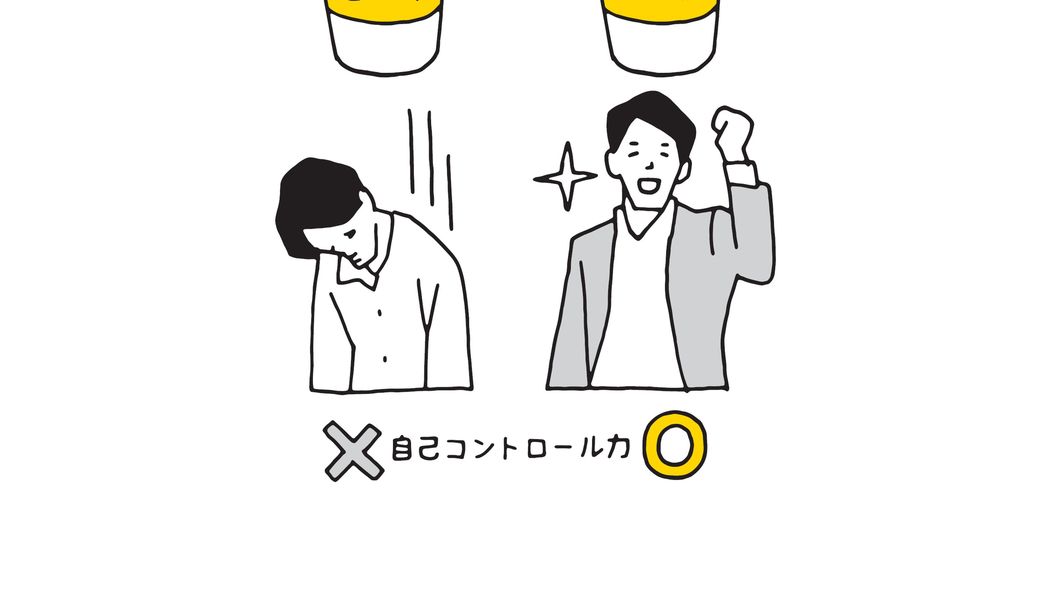 × 自己コントロール力 ○