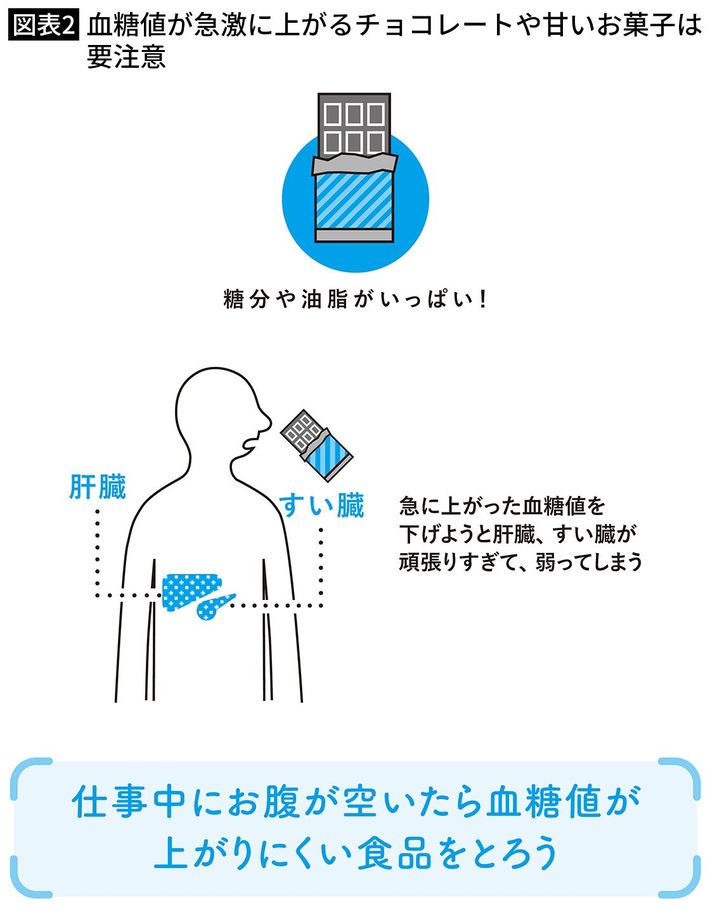 図表2 血糖値が急激に上がるチョコレートや甘いお菓子は要注意

糖分や油脂がいっぱい！

肝臓

すい臓

急に上がった血糖値を下げようと肝臓、すい臓が頑張りすぎて、弱ってしまう

仕事中にお腹が空いたら血糖値が上がりにくい食品をとろう