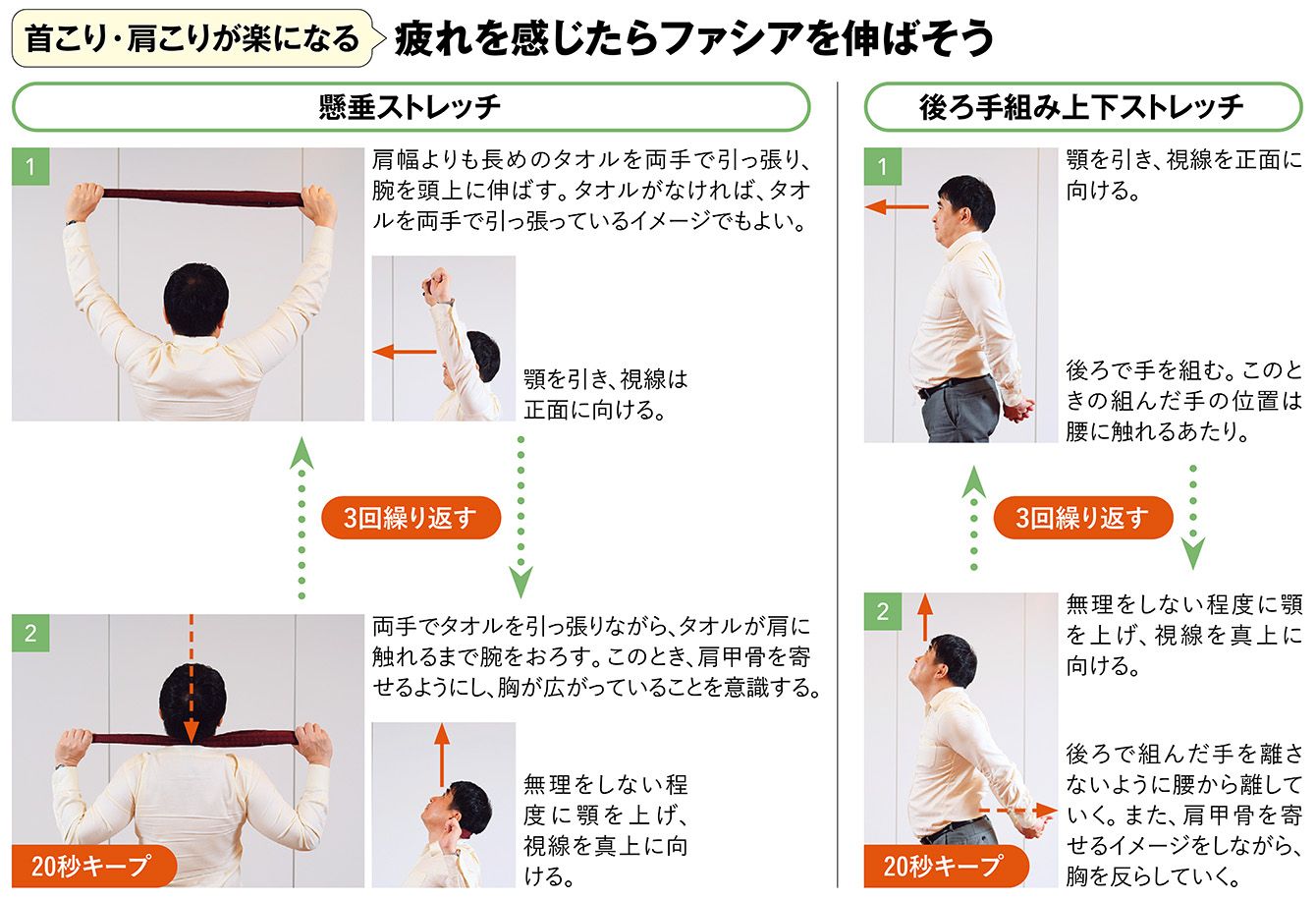 首こり・肩こりが楽になる
疲れを感じたらファシアを伸ばそう

懸垂ストレッチ

1
肩幅よりも長めのタオルを両手で引っ張り、腕を頭上に伸ばす。タオルがなければ、タオルを両手で引っ張っているイメージでもよい。

顎を引き、視線は正面に向ける。

3回繰り返す

2
両手でタオルを引っ張りながら、タオルが肩に触れるまで腕をおろす。このとき、肩甲骨を寄せるようにし、胸が広がっていることを意識する。

無理をしない程度に顎を上げ、視線を真上に向ける。

20秒キープ

後ろ手組み上下ストレッチ

1
顎を引き、視線を正面に向ける。

後ろで手を組む。このときの組んだ手の位置は腰に触れるあたり。

3回繰り返す

2
無理をしない程度に顎を上げ、視線を真上に向ける。

後ろで組んだ手を離さないように腰から離していく。また、肩甲骨を寄せるイメージをしながら、胸を反らしていく。

20秒キープ