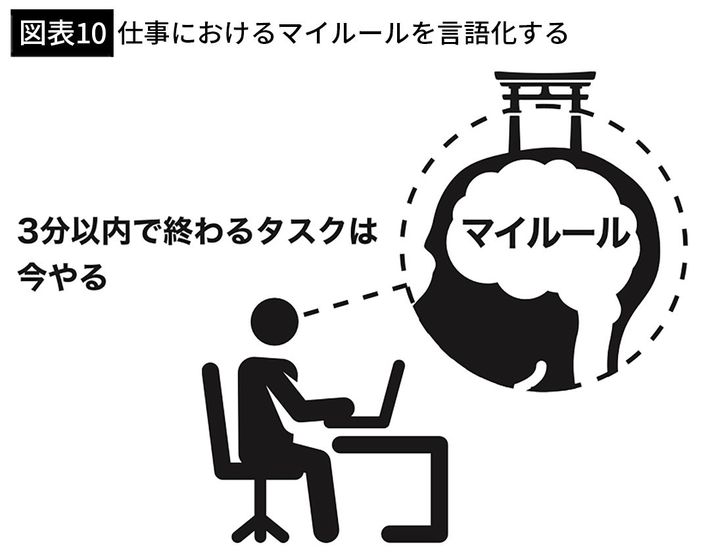 図表10 仕事におけるマイルールを言語化する

3分以内で終わるタスクは今やる

マイルール