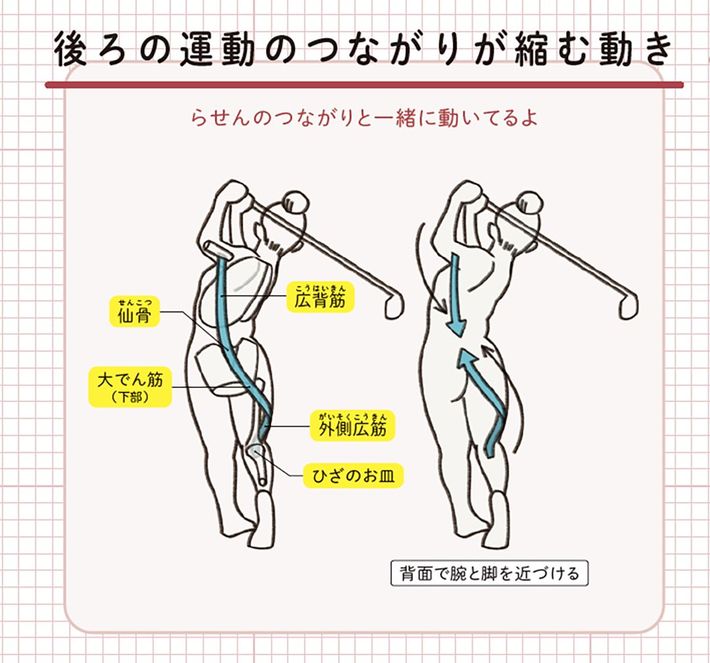 後ろの運動のつながりが縮む動き

らせんのつながりと一緒に動いてるよ

せんこつ
仙骨

こうはいきん
広背筋

大でん筋
（下部）

がいそくこうきん
外側広筋

ひざのお皿

背面で腕と脚を近づける