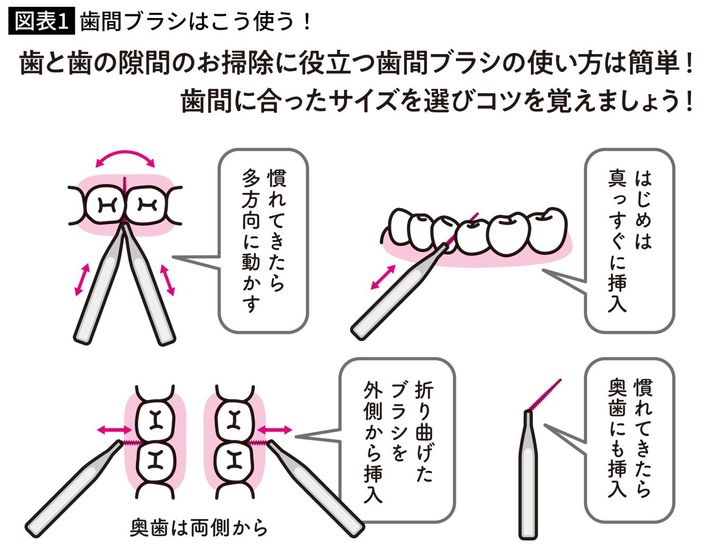 図表1 歯間ブラシはこう使う！

歯と歯の隙間のお掃除に役立つ歯間ブラシの使い方は簡単！
歯間に合ったサイズを選びコツを覚えましょう！

慣れてきたら多方向に動かす

はじめは真っすぐに挿入

折り曲げたブラシを外側から挿入

慣れてきたら奥歯にも挿入

奥歯は両側から