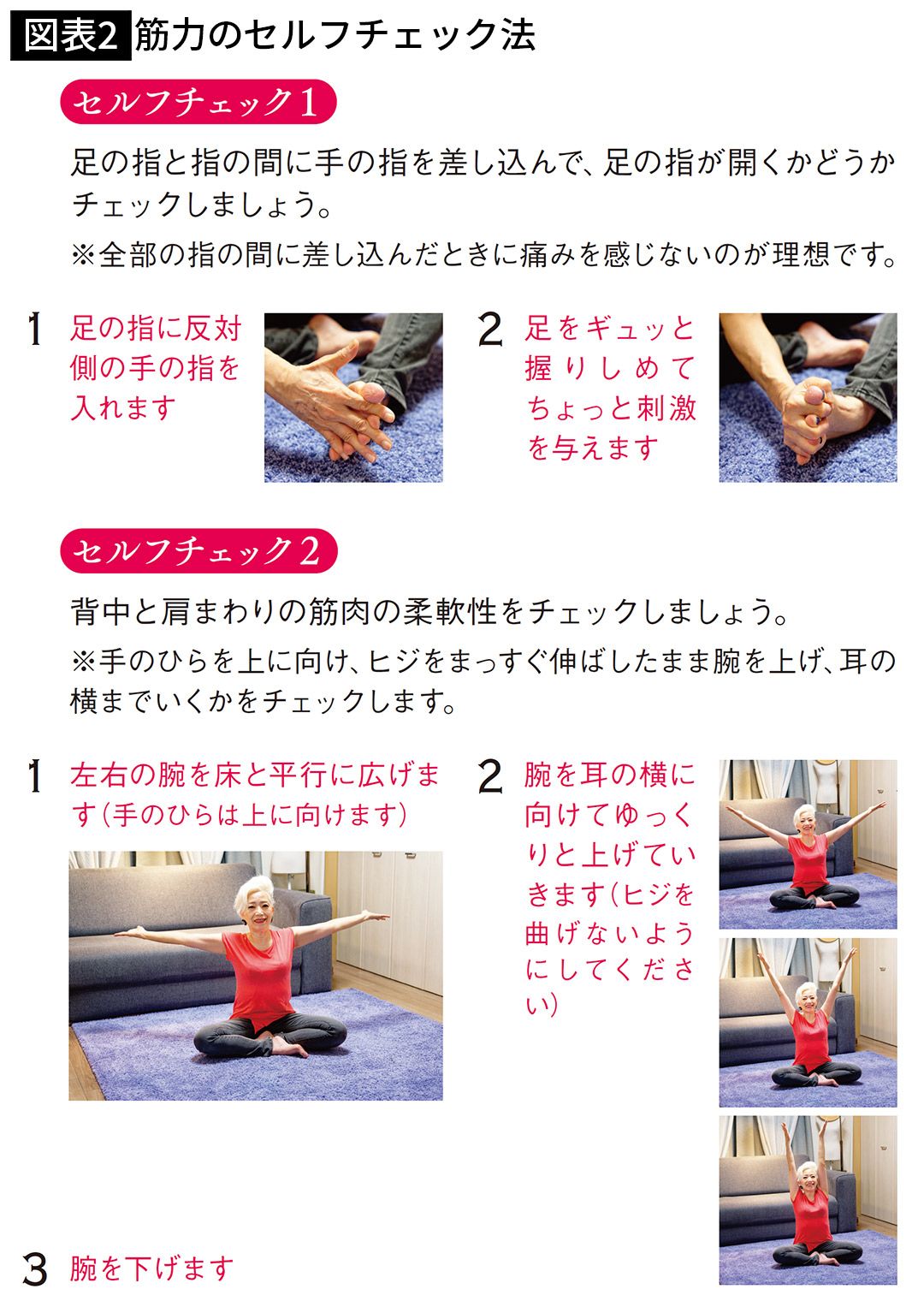 図表2 筋力のセルフチェック法

セルフチェック1

足の指と指の間に手の指を差し込んで、足の指が開くかどうかチェックしましょう。

※全部の指の間に差し込んだときに痛みを感じないのが理想です。

1 足の指に反対側の手の指を入れます

2 足をギュッと握りしめてちょっと刺激を与えます

セルフチェック2

背中と肩まわりの筋肉の柔軟性をチェックしましょう。

※手のひらを上に向け、ヒジをまっすぐ伸ばしたまま腕を上げ、耳の横までいくかをチェックします。

1 左右の腕を床と平行に広げます（手のひらは上に向けます）

2 腕を耳の横に向けてゆっくりと上げていきます（ヒジを曲げないようにしてください）

3 腕を下げます