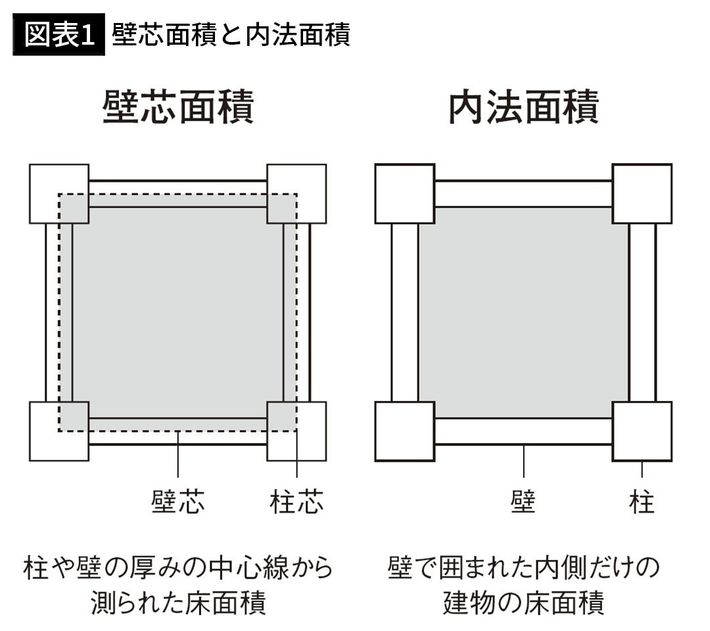 図表1 壁芯面積と内法面積

壁芯面積

壁芯 柱芯

柱や壁の厚みの中心線から測られた床面積

内法面積

壁 柱

壁で囲まれた内側だけの建物の床面積