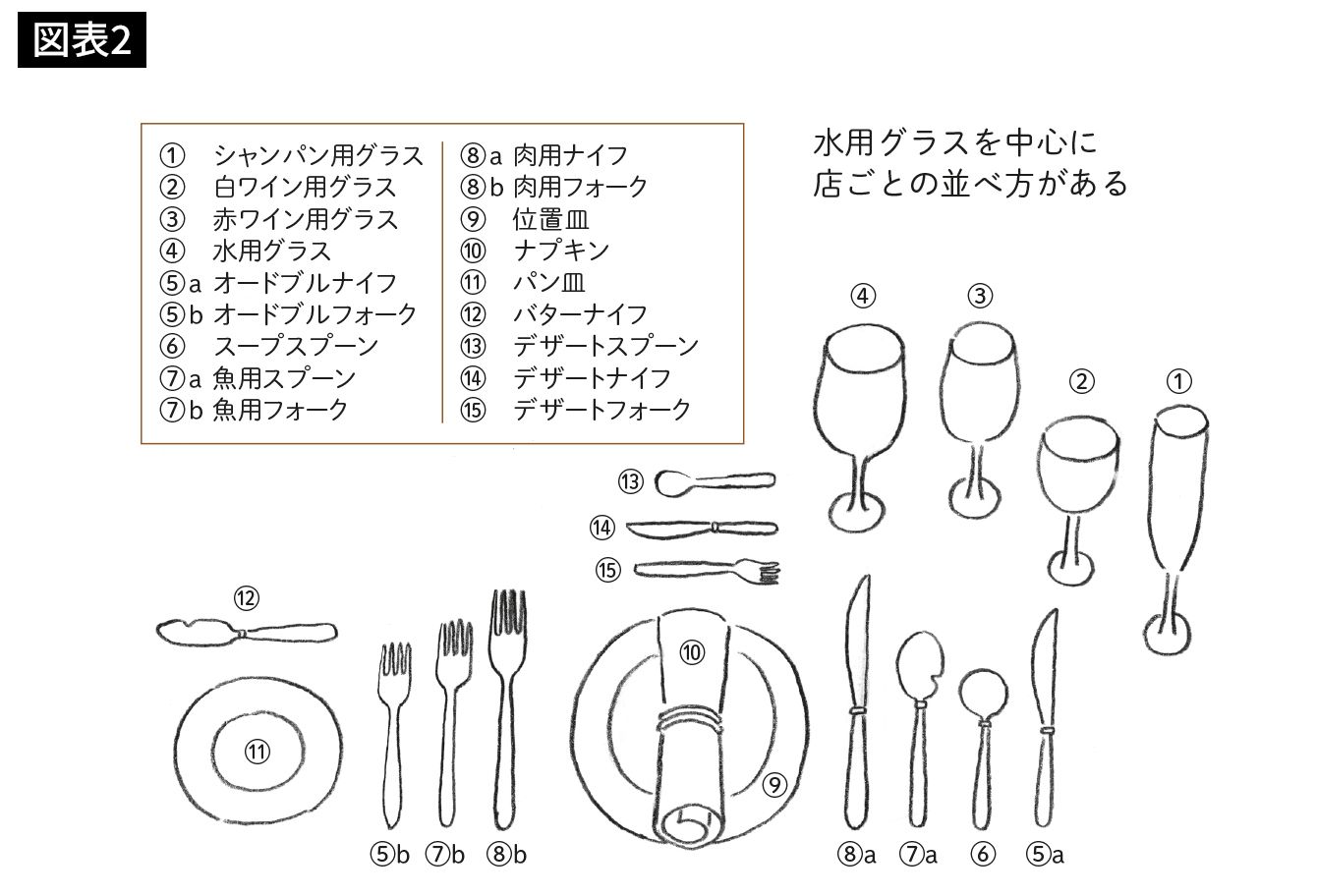 図表2

① シャンパン用グラス
② 白ワイン用グラス
③ 赤ワイン用グラス
④ 水用グラス
⑤a オードブルナイフ
⑤b オードブルフォーク
⑥ スープスプーン
⑦a 魚用スプーン
⑦b 魚用フォーク

⑧a 肉用ナイフ
⑧b 肉用フォーク
⑨ 位置皿
⑩ ナプキン
⑪ パン皿
⑫ バターナイフ
⑬ デザートスプーン
⑭ デザートナイフ
⑮ デザートフォーク

水用グラスを中心に
店ごとの並べ方がある

④ ③ ② ①

⑬
⑭
⑮

⑫

⑩

⑪

⑨

⑤b ⑦b ⑧b ⑧a ⑦a ⑥ ⑤a