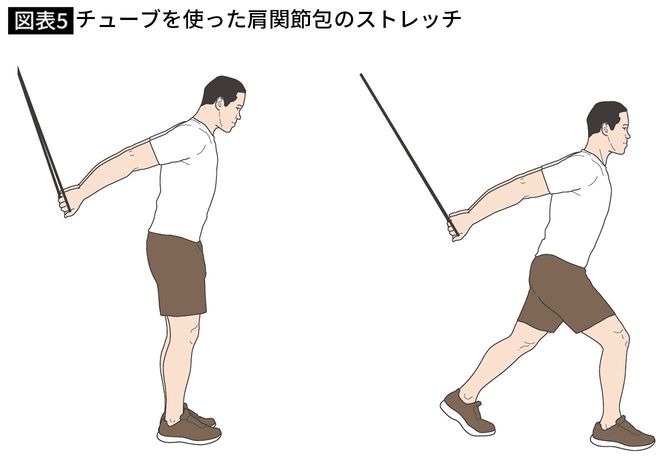 図表5 チューブを使った肩関節包のストレッチ