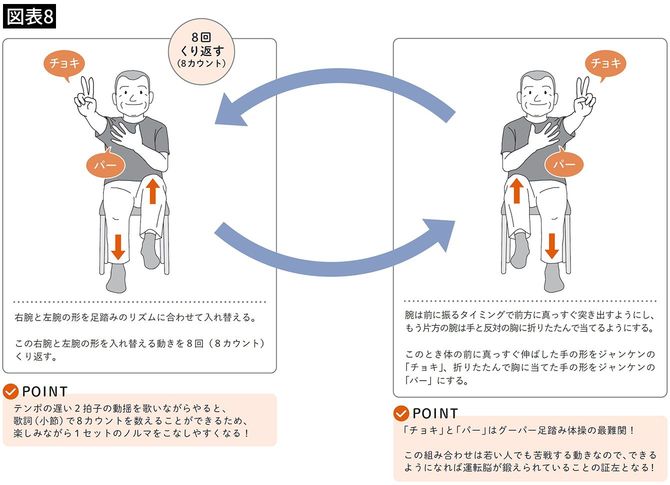 図表8

8回
くり返す
(8カウント)

チョキ

パー

右腕と左腕の形を足踏みのリズムに合わせて入れ替える。

この右腕と左腕の形を入れ替える動きを8回(8カウント)くり返す。

POINT
テンポの遅い2拍子の動揺を歌いながらやると、歌詞(小節)で8カウントを数えることができるため、楽しみながら1セットのノルマをこなしやすくなる!

チョキ

パー

腕は前に振るタイミングで前方に真っすぐ突き出すようにし、もう片方の腕は手と反対の胸に折りたたんで当てるようにする。

このとき体の前に真っすぐ伸ばした手の形をジャンケンの「チョキ」、折りたたんで胸に当てた手の形をジャンケンの「パー」にする。

POINT
「チョキ」と「パー」はグーパー足踏み体操の最難関!

この組み合わせは若い人でも苦戦する動きなので、できるようになれば運転脳が鍛えられていることの証左となる!