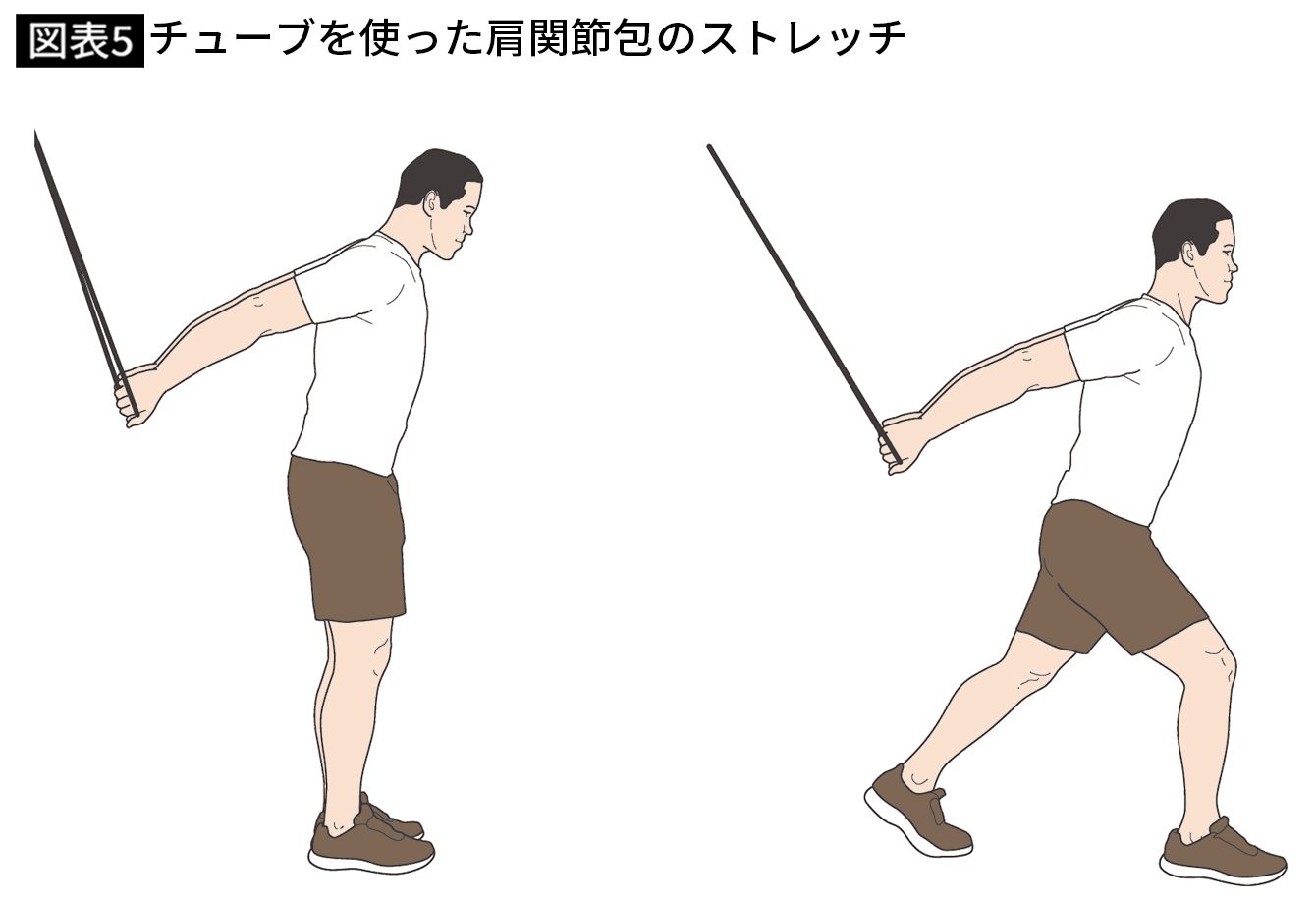 図表5 チューブを使った肩関節包のストレッチ