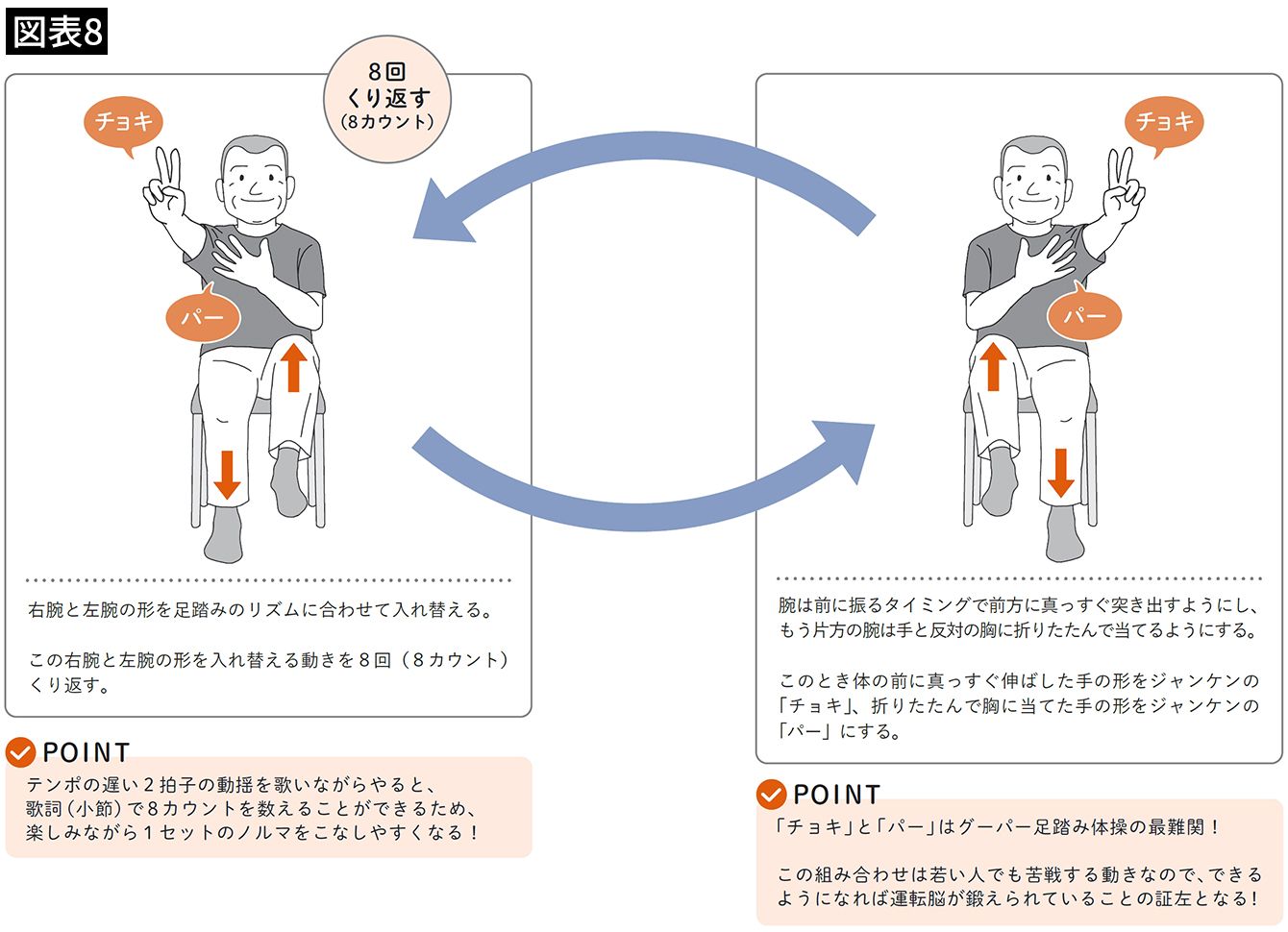 図表8

8回
くり返す
（8カウント）

チョキ

パー

右腕と左腕の形を足踏みのリズムに合わせて入れ替える。

この右腕と左腕の形を入れ替える動きを８回（８カウント）くり返す。

POINT
テンポの遅い２拍子の動揺を歌いながらやると、歌詞（小節）で８カウントを数えることができるため、楽しみながら１セットのノルマをこなしやすくなる！

チョキ

パー

腕は前に振るタイミングで前方に真っすぐ突き出すようにし、もう片方の腕は手と反対の胸に折りたたんで当てるようにする。

このとき体の前に真っすぐ伸ばした手の形をジャンケンの「チョキ」、折りたたんで胸に当てた手の形をジャンケンの「パー」にする。

POINT
「チョキ」と「パー」はグーパー足踏み体操の最難関！

この組み合わせは若い人でも苦戦する動きなので、できるようになれば運転脳が鍛えられていることの証左となる！