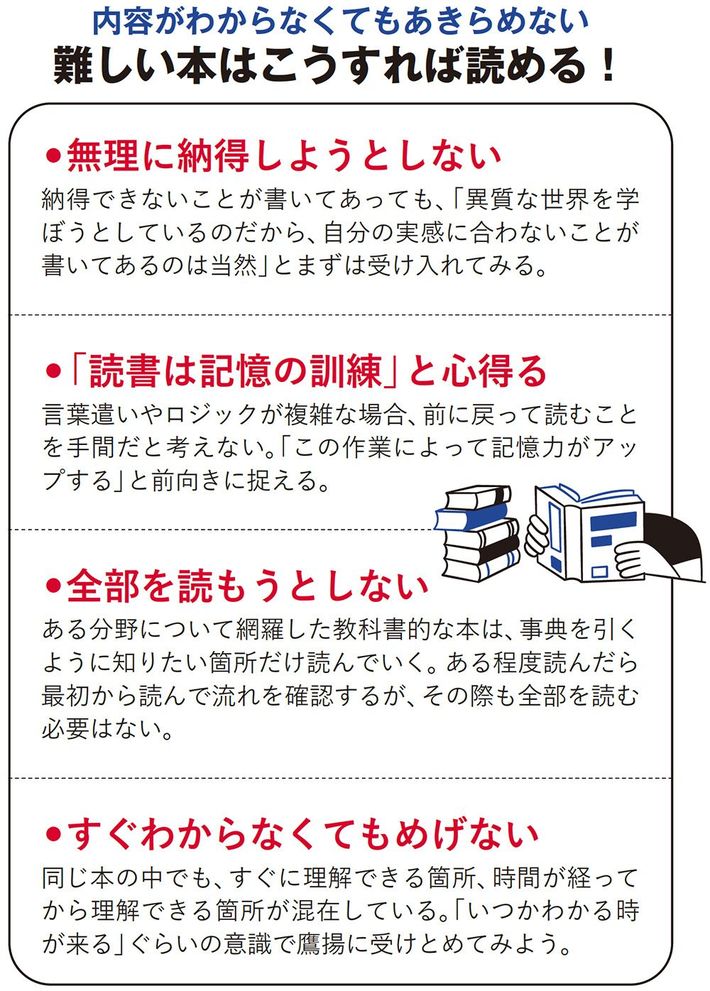 内容がわからなくてもあきらめない
難しい本はこうすれば読める！

●無理に納得しようとしない
納得できないことが書いてあっても、「異質な世界を学ぼうとしているのだから、自分の実感に合わないことが書いてあるのは当然」とまずは受け入れてみる。

●「読書は記憶の訓練」と心得る
言葉遣いやロジックが複雑な場合、前に戻って読むことを手間だと考えない。「この作業によって記憶力がアップする」と前向きに捉える。

●全部を読もうとしない
ある分野について網羅した教科書的な本は、事典を引くように知りたい箇所だけ読んでいく。ある程度読んだら最初から読んで流れを確認するが、その際も全部を読む必要はない。

●すぐわからなくてもめげない
同じ本の中でも、すぐに理解できる箇所、時間が経ってから理解できる箇所が混在している。「いつかわかる時が来る」ぐらいの意識で鷹揚に受けとめてみよう。