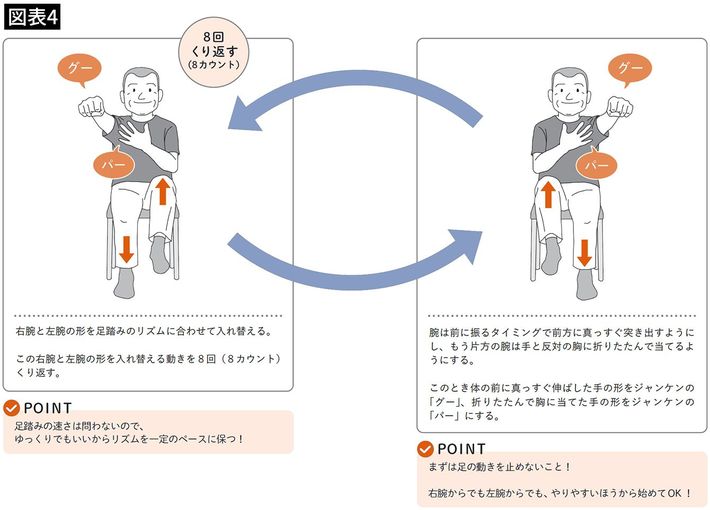 図表4

8回
くり返す
(8カウント)

グー

パー

右腕と左腕の形を足踏みのリズムに合わせて入れ替える。

この右腕と左腕の形を入れ替える動きを8回（8カウント）くり返す。

POINT
足踏みの速さは問わないので、
ゆっくりでもいいからリズムを一定のペースに保つ！

グー

パー

腕は前に振るタイミングで前方に真っすぐ突き出すようにし、もう片方の腕は手と反対の胸に折りたたんで当てるようにする。

このとき体の前に真っすぐ伸ばした手の形をジャンケンの「グー」、折りたたんで胸に当てた手の形をジャンケンの「パー」にする。

POINT
まずは足の動きを止めないこと！

右腕からでも左腕からでも、やりやすいほうから始めてOK！