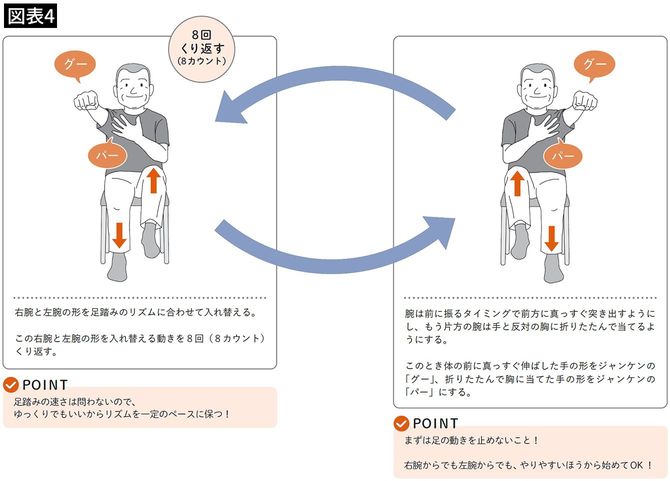 図表4

8回
くり返す
(8カウント)

グー

パー

右腕と左腕の形を足踏みのリズムに合わせて入れ替える。

この右腕と左腕の形を入れ替える動きを8回（8カウント）くり返す。

POINT
足踏みの速さは問わないので、
ゆっくりでもいいからリズムを一定のペースに保つ！

グー

パー

腕は前に振るタイミングで前方に真っすぐ突き出すようにし、もう片方の腕は手と反対の胸に折りたたんで当てるようにする。

このとき体の前に真っすぐ伸ばした手の形をジャンケンの「グー」、折りたたんで胸に当てた手の形をジャンケンの「パー」にする。

POINT
まずは足の動きを止めないこと！

右腕からでも左腕からでも、やりやすいほうから始めてOK！