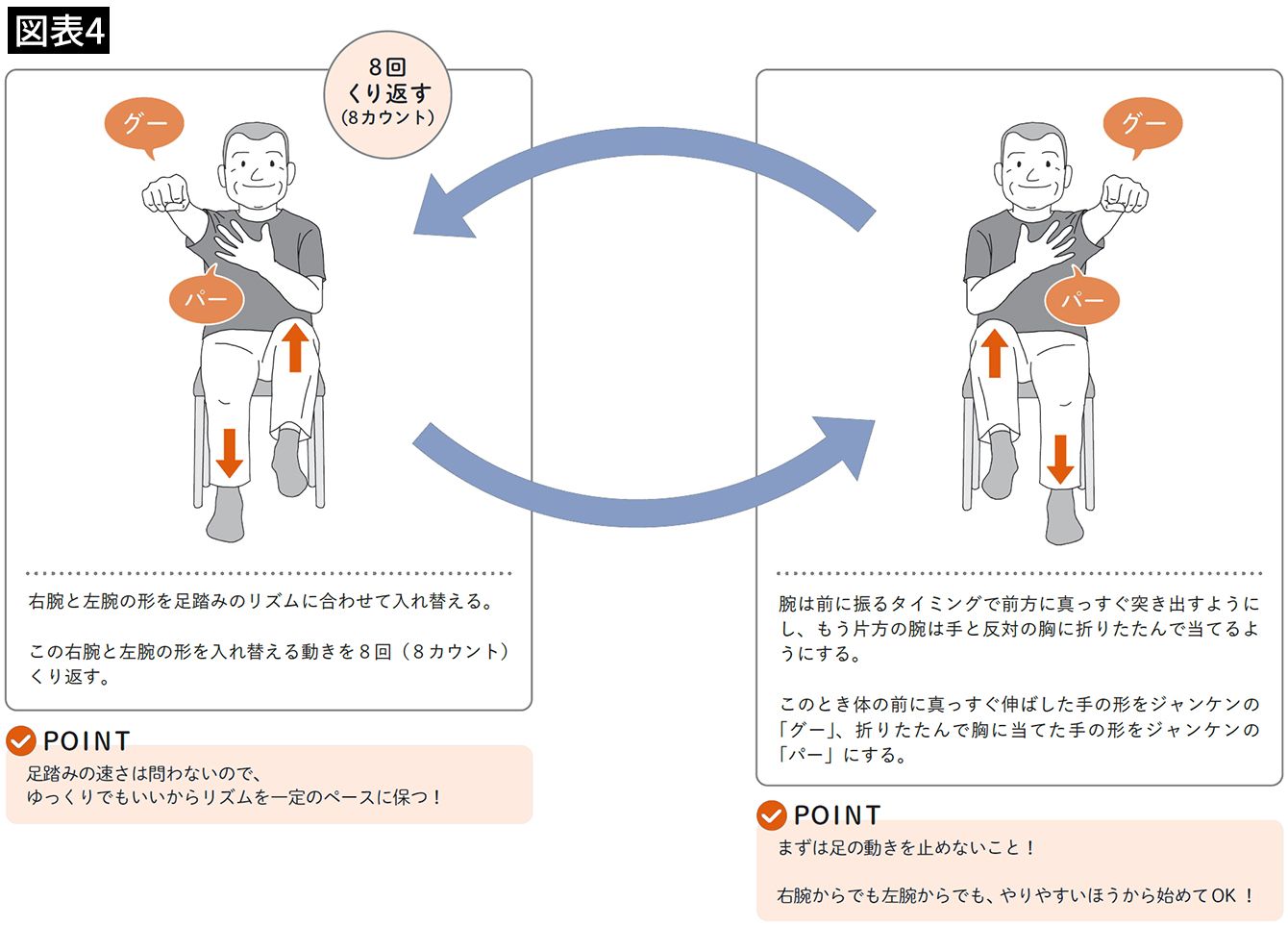 図表4

8回
くり返す
（8カウント）

グー

パー

右腕と左腕の形を足踏みのリズムに合わせて入れ替える。

この右腕と左腕の形を入れ替える動きを８回（８カウント）くり返す。

POINT
足踏みの速さは問わないので、
ゆっくりでもいいからリズムを一定のペースに保つ！

グー

パー

腕は前に振るタイミングで前方に真っすぐ突き出すようにし、もう片方の腕は手と反対の胸に折りたたんで当てるようにする。

このとき体の前に真っすぐ伸ばした手の形をジャンケンの「グー」、折りたたんで胸に当てた手の形をジャンケンの「パー」にする。

POINT
まずは足の動きを止めないこと！

右腕からでも左腕からでも、やりやすいほうから始めてOK！