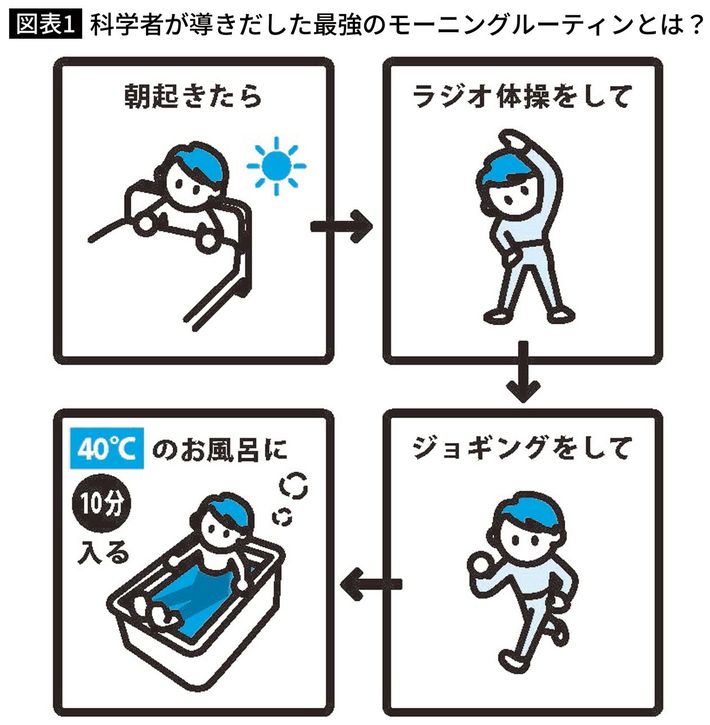 図表1 科学者が導きだした最強のモーニングルーティンとは？

朝起きたら

ラジオ体操をして

ジョギングをして

40℃ のお風呂に

10分

入る