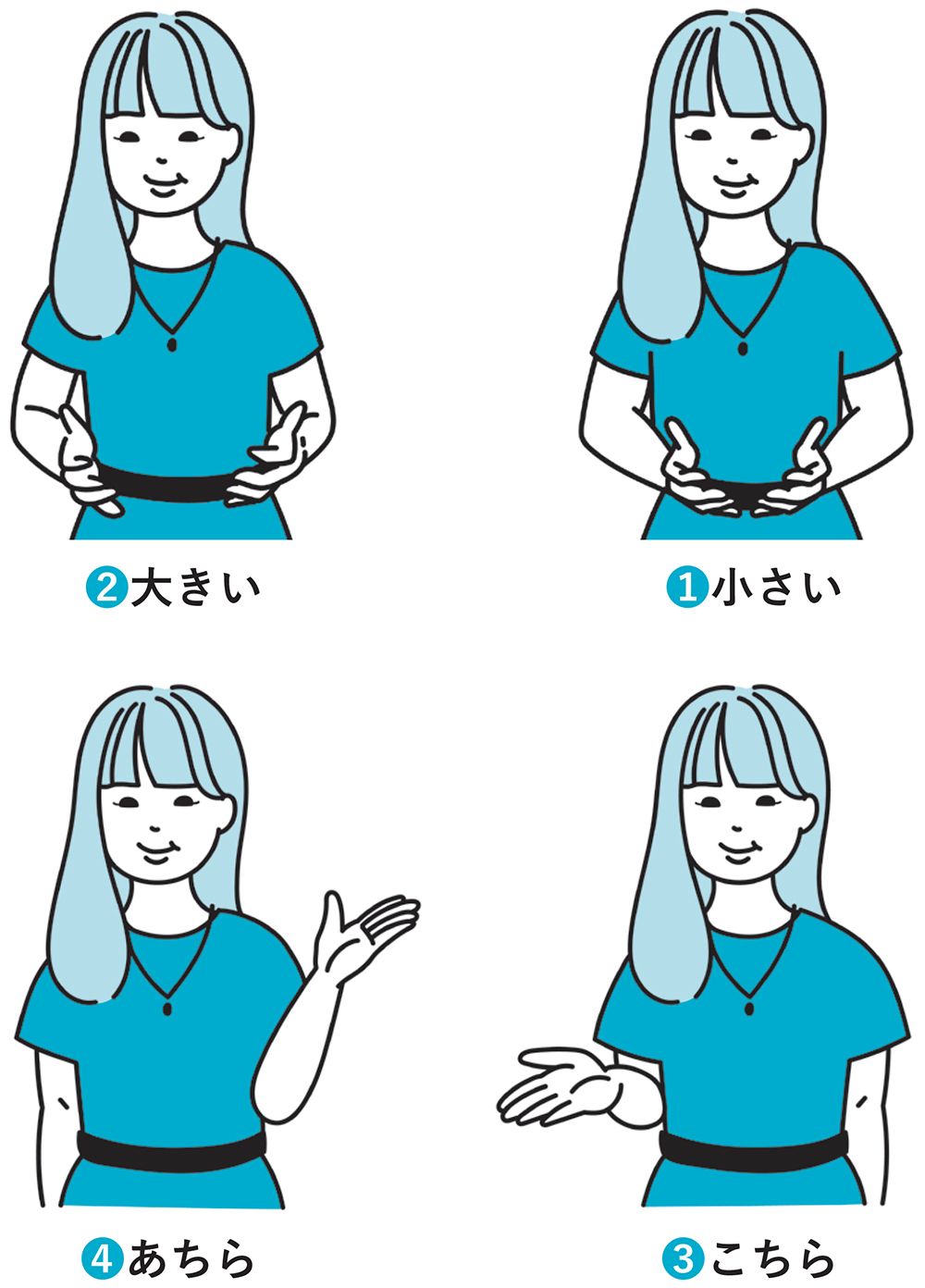 ❷大きい

❶小さい

❹あちら

❸こちら