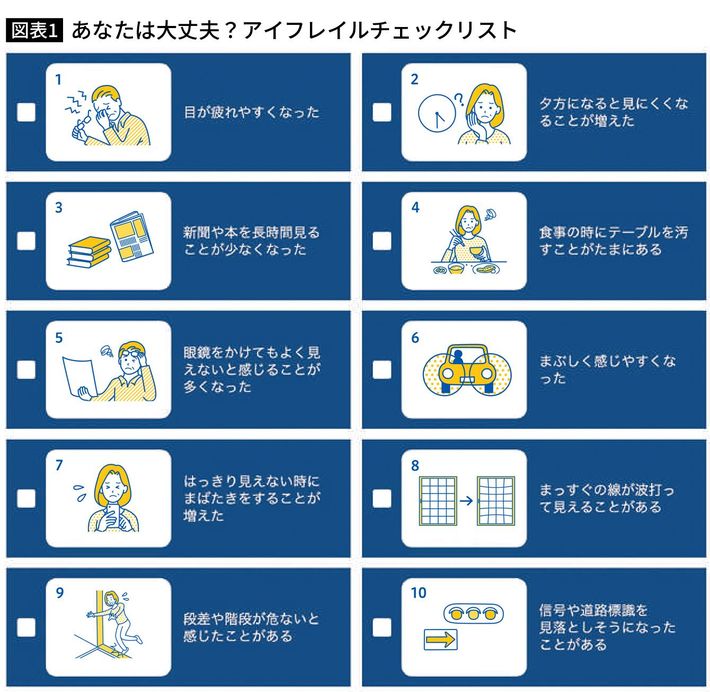 図表1 あなたは大丈夫？アイフレイルチェックリスト

1
目が疲れやすくなった

2
夕方になると見にくくなることが増えた

3
新聞や本を長時間見ることが少なくなった

4
食事の時にテーブルを汚すことがたまにある

5
眼鏡をかけてもよく見えないと感じることが多くなった

6
まぶしく感じやすくなった

7
はっきり見えない時にまばたきをすることが増えた

8
まっすぐの線が波打って見えることがある

9
段差や階段が危ないと感じたことがある

10
信号や道路標識を見落としそうになったことがある