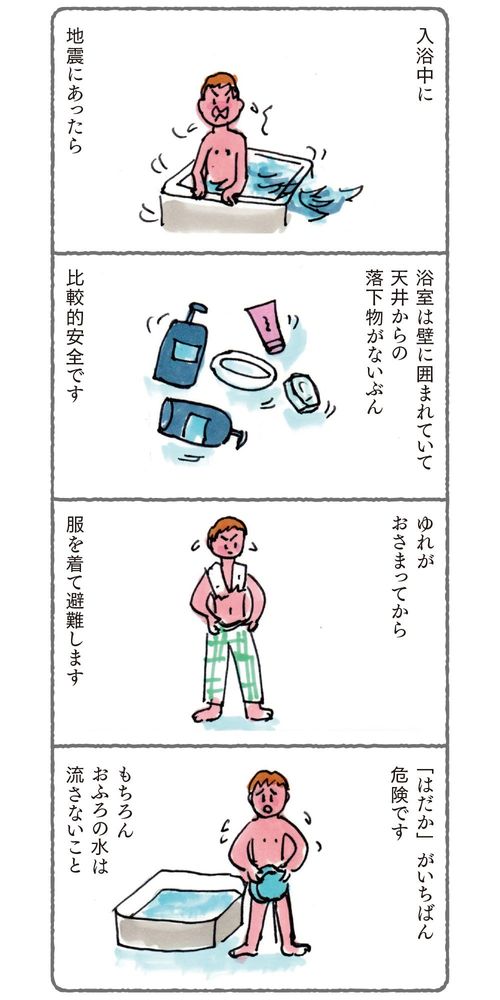 入浴中に

地震にあったら

浴室は壁に囲まれていて
天井からの
落下物がないぶん

比較的安全です

ゆれが
おさまってから

服を着て避難します

「はだか」がいちばん
危険です

もちろん
おふろの水は
流さないこと