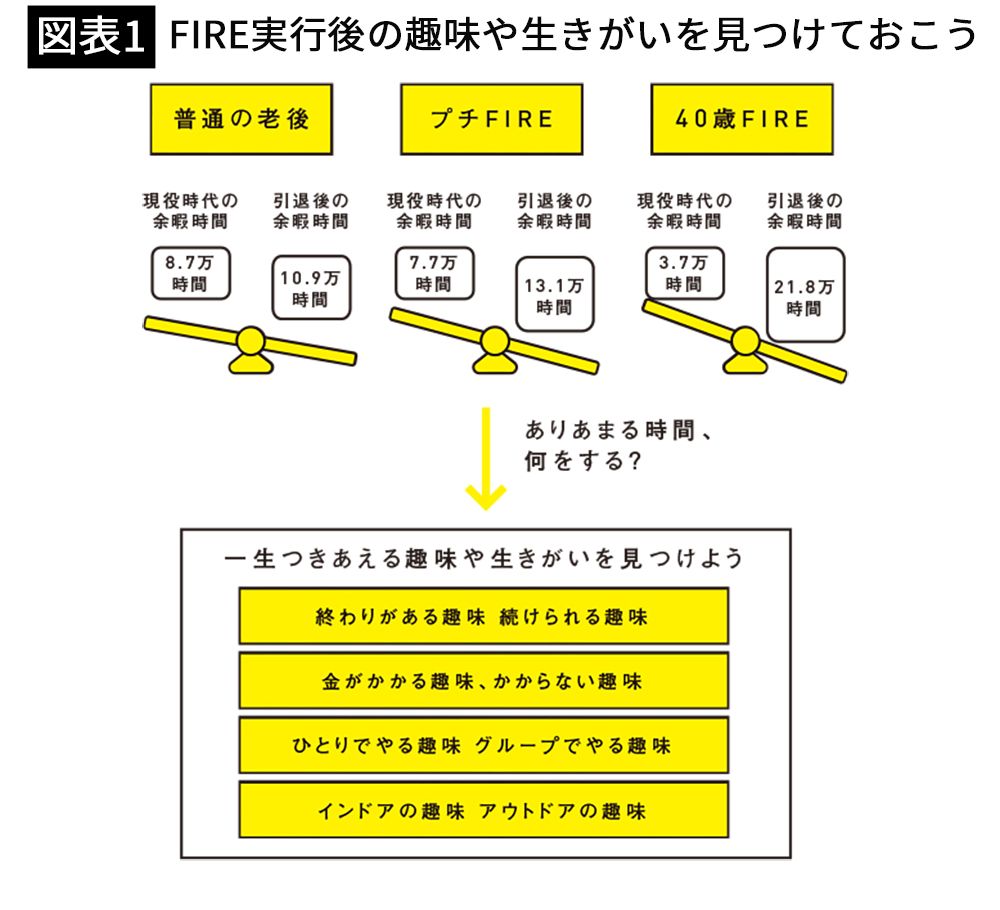 図表1 FIRE実行後の趣味や生きがいを見つけておこう

普通の老後

現役時代の余暇時間

8.7万時間

引退後の余暇時間

10.9万時間

プチFIRE

現役時代の余暇時間

7.7万時間

引退後の余暇時間

13.1万時間

40歳FIRE

現役時代の余暇時間

3.7万時間

引退後の余暇時間

21.8万時間

ありあまる時間、何をする?

一生つきあえる趣味や生きがいを見つけよう

終わりがある趣味 続けられる趣味

金がかかる趣味、かからない趣味

ひとりでやる趣味 グループでやる趣味

インドアの趣味 アウトドアの趣味