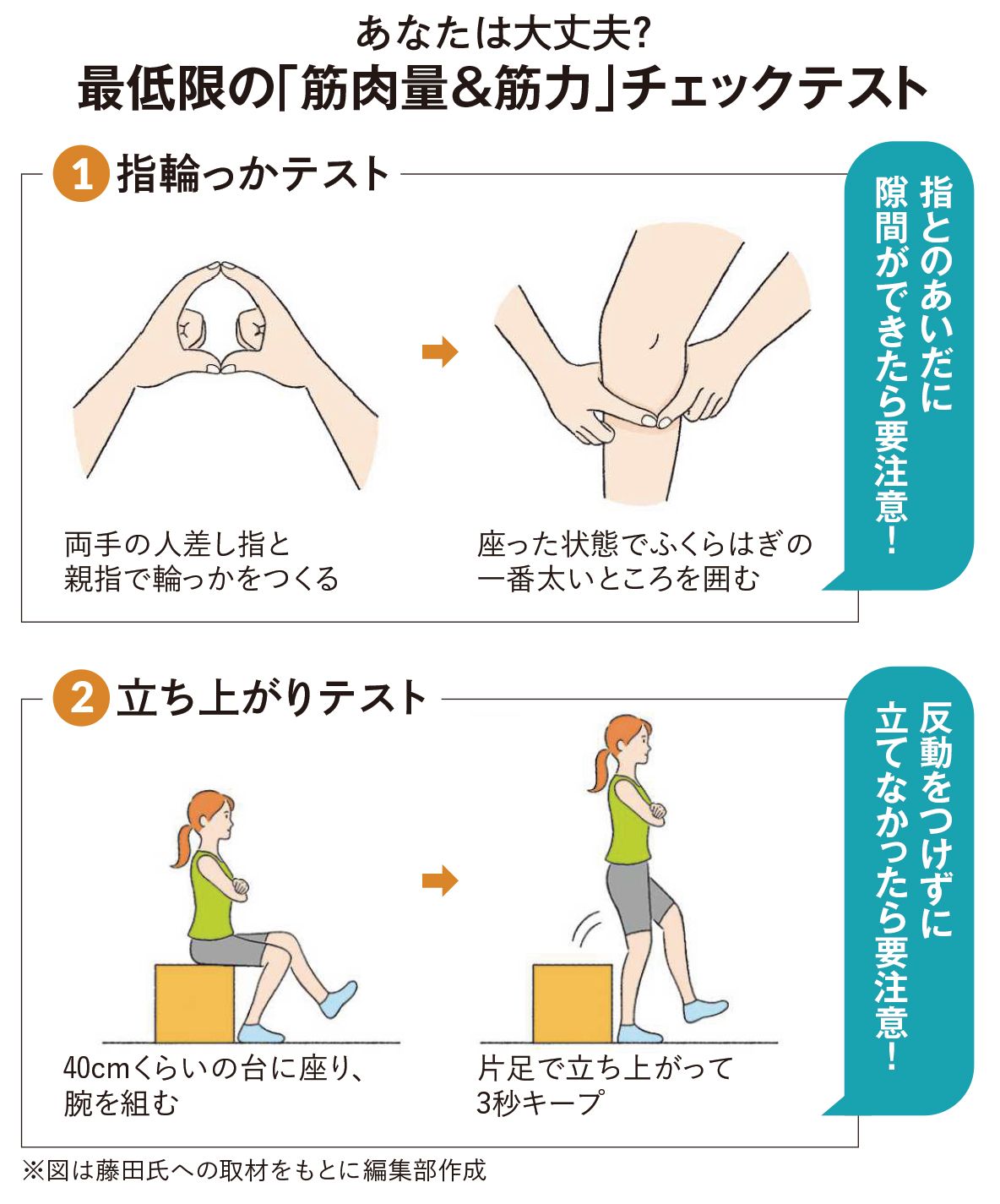 あなたは大丈夫?
最低限の「筋肉量&筋力」チェックテスト

1 指輪っかテスト

両手の人差し指と親指で輪っかをつくる

座った状態でふくらはぎの一番太いところを囲む

指とのあいだに隙間ができたら要注意!

2 立ち上がりテスト

40cmくらいの台に座り、腕を組む

片足で立ち上がって3秒キープ

反動をつけずに立てなかったら要注意!

※図は藤田氏への取材をもとに編集部作成