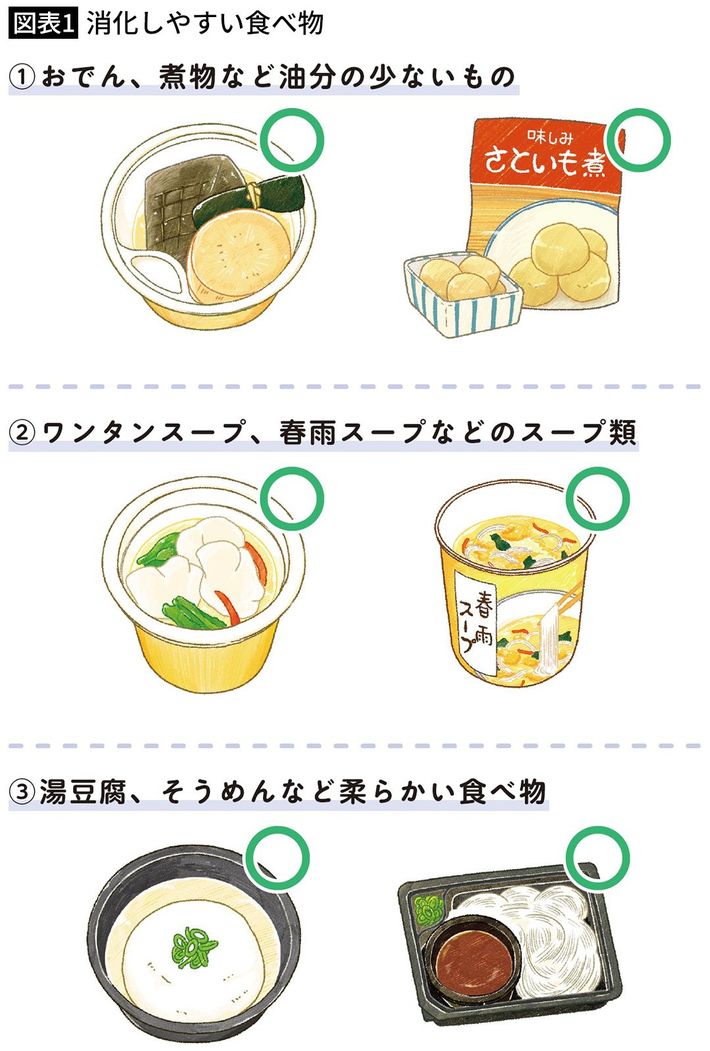 図表1 消化しやすい食べ物

①おでん、煮物など油分の少ないもの

味しみ さといも煮

②ワンタンスープ、春雨スープなどのスープ類

春雨スープ

③湯豆腐、そうめんなど柔らかい食べ物