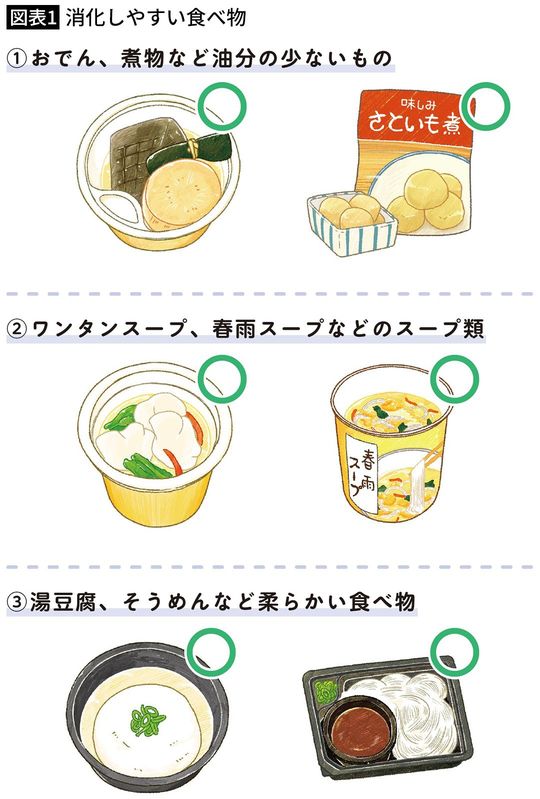 図表1 消化しやすい食べ物

①おでん、煮物など油分の少ないもの

味しみ
さといも煮

②ワンタンスープ、春雨スープなどのスープ類

春雨スープ

③湯豆腐、そうめんなど柔らかい食べ物