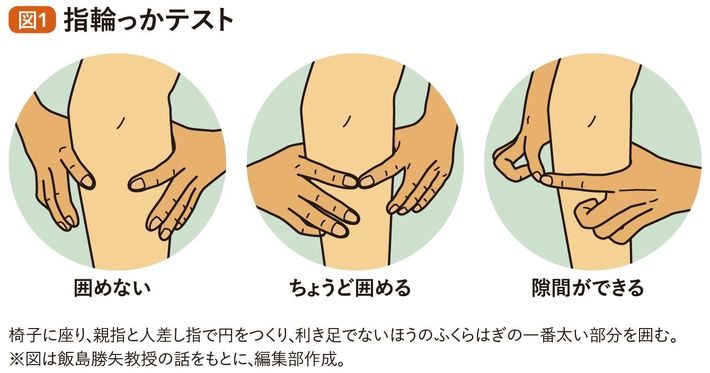 図1 指輪っかテスト

囲めない

ちょうど囲める

隙間ができる

椅子に座り、親指と人差し指で円をつくり、利き足でないほうのふくらはぎの一番太い部分を囲む。
※図は飯島勝矢教授の話をもとに、編集部作成。