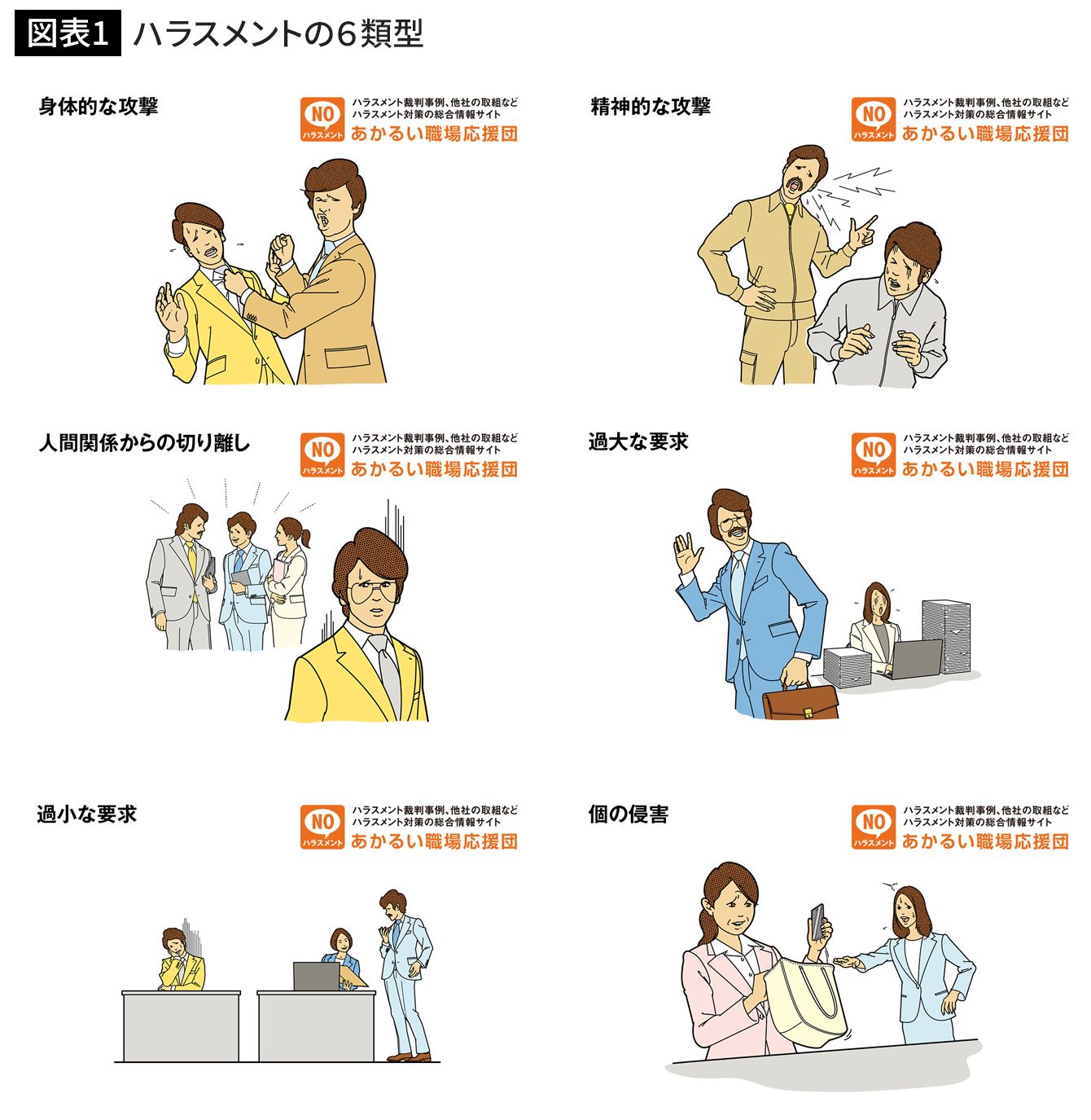 図表1 ハラスメントの6類型

身体的な攻撃

NO ハラスメント
ハラスメント裁判事例、他社の取組など
ハラスメント対策の総合情報サイト
あかるい職場応援団

精神的な攻撃

NO ハラスメント
ハラスメント裁判事例、他社の取組など
ハラスメント対策の総合情報サイト
あかるい職場応援団

人間関係からの切り離し

NO ハラスメント
ハラスメント裁判事例、他社の取組など
ハラスメント対策の総合情報サイト
あかるい職場応援団

過大な要求

NO ハラスメント
ハラスメント裁判事例、他社の取組など
ハラスメント対策の総合情報サイト
あかるい職場応援団

過小な要求

NO ハラスメント
ハラスメント裁判事例、他社の取組など
ハラスメント対策の総合情報サイト
あかるい職場応援団

個の侵害

NO ハラスメント
ハラスメント裁判事例、他社の取組など
ハラスメント対策の総合情報サイト
あかるい職場応援団