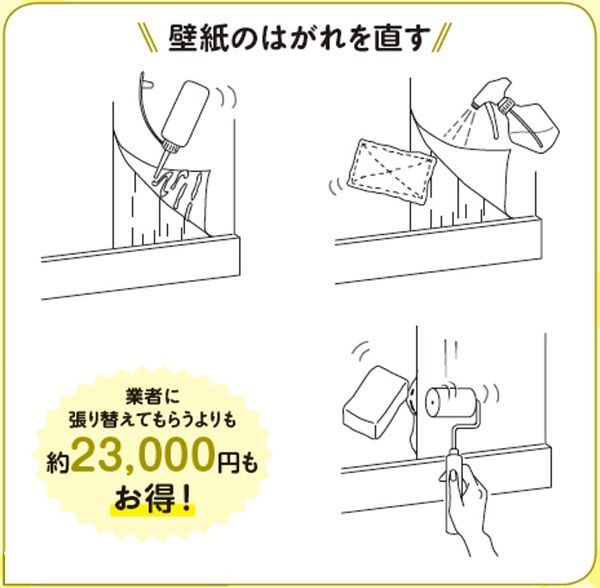 壁紙のはがれを直す

業者に
張り替えてもらうよりも
約23,000円も
お得！