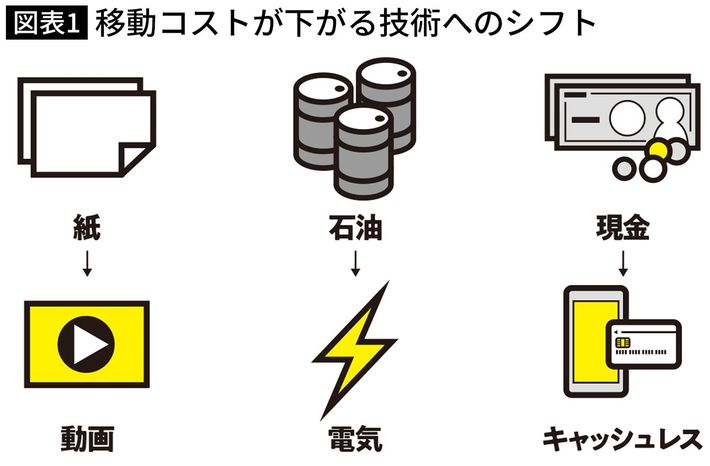 図表1 移動コストが下がる技術へのシフト

紙
↓
動画

石油
↓
電気

現金
↓
キャッシュレス