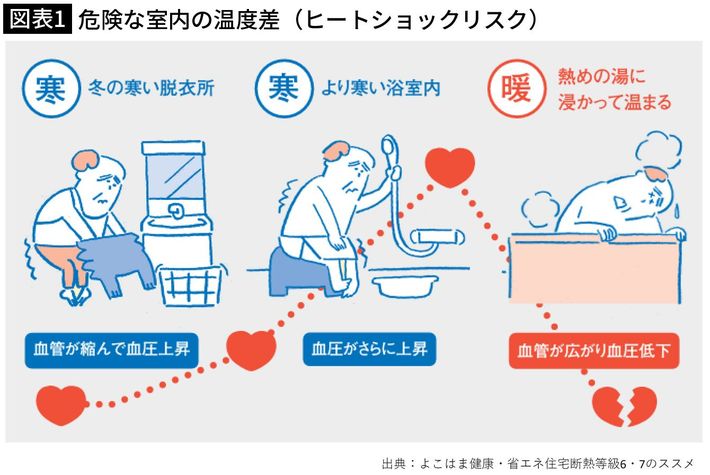 図表1 危険な室内の温度差（ヒートショックリスク）

寒 冬の寒い脱衣所

寒 より寒い浴室内

暖 熱めの湯に浸かって温まる

血管が縮んで血圧上昇

血圧がさらに上昇

血管が広がり血圧低下

出典：よこはま健康・省エネ住宅断熱等級6・7のススメ