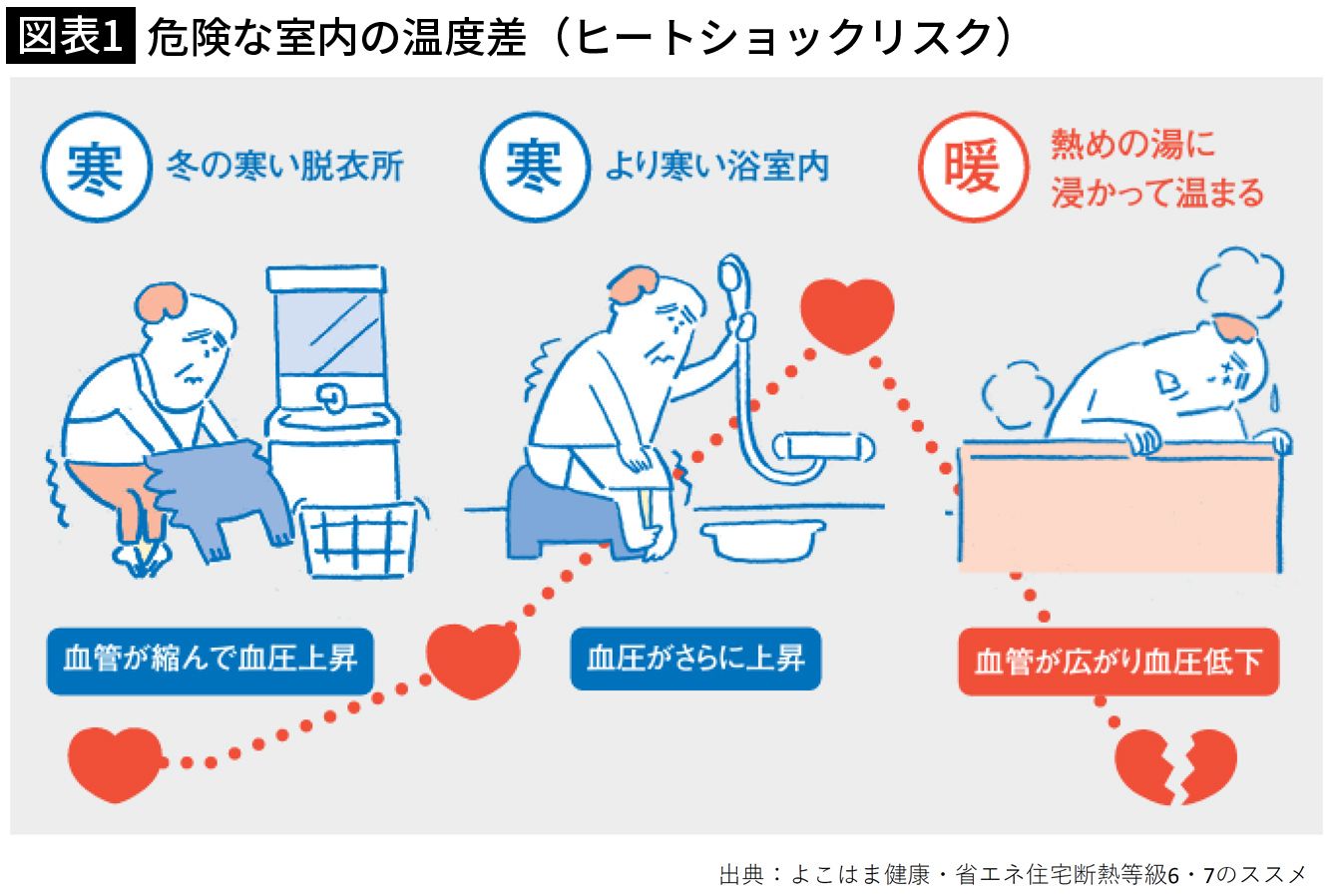 図表1 危険な室内の温度差（ヒートショックリスク）

寒 冬の寒い脱衣所

寒 より寒い浴室内

暖 熱めの湯に浸かって温まる

血管が縮んで血圧上昇

血圧がさらに上昇

血管が広がり血圧低下

出典：よこはま健康・省エネ住宅断熱等級6・7のススメ