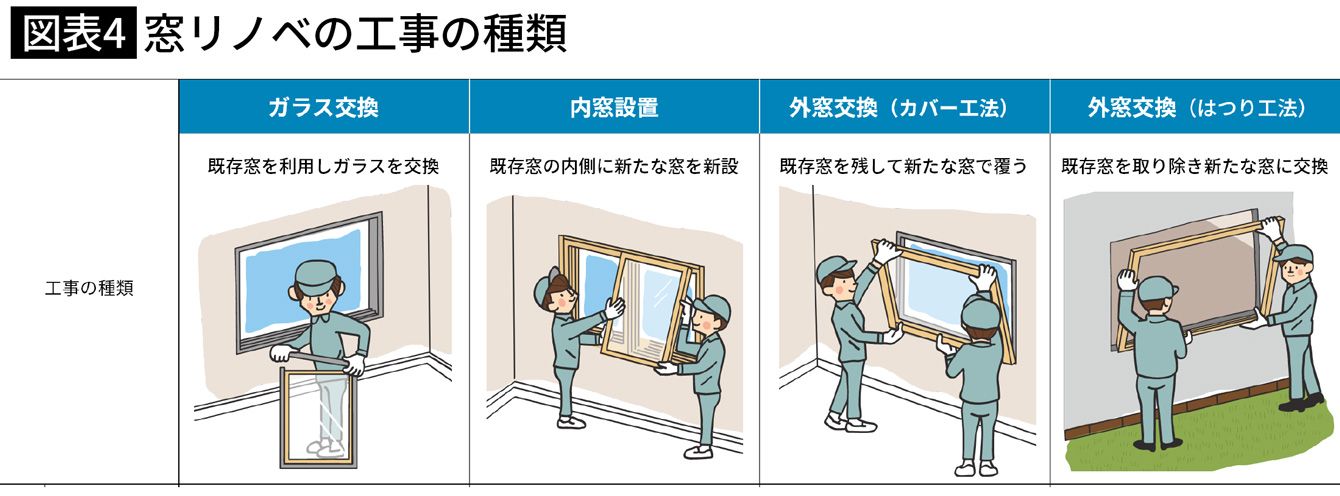 図表4 窓リノベの工事の種類

|  | ガラス交換 | 内窓設置 | 外窓交換（カバー工法） | 外窓交換（はつり工法） |
|---|---|---|---|---|
| 工事の種類 | 既存窓を利用しガラスを交換 | 既存窓の内側に新たな窓を新設 | 既存窓を残して新たな窓で覆う | 既存窓を取り除き新たな窓に交換 |